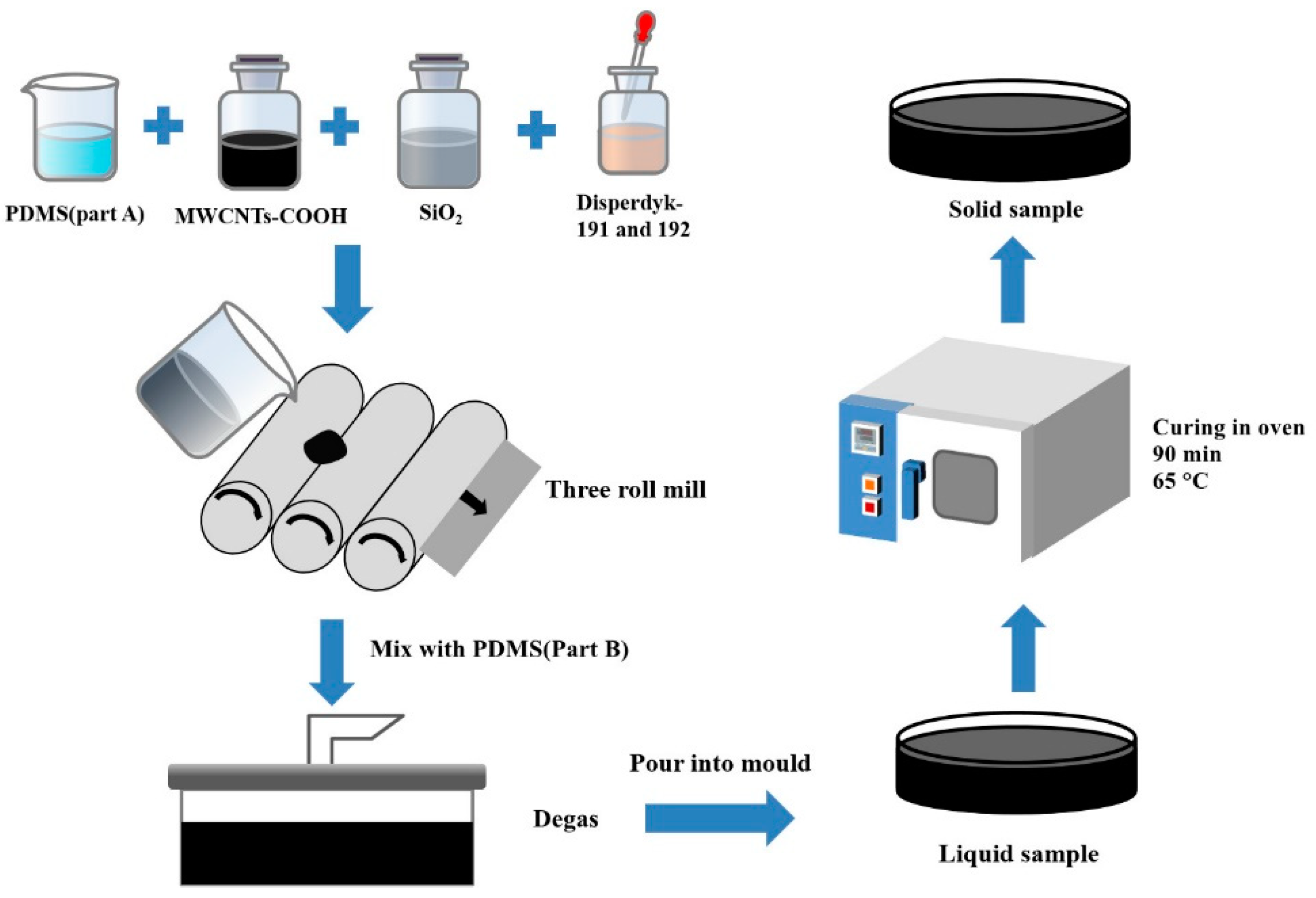 PDMS(part A)

MWCNTs-COOH

$SiO_2$

Disperdyk-191 and 192

Three roll mill

Mix with PDMS(Part B)

Degas

Pour into mould

Liquid sample

Curing in oven 90 min 65 °C

Solid sample