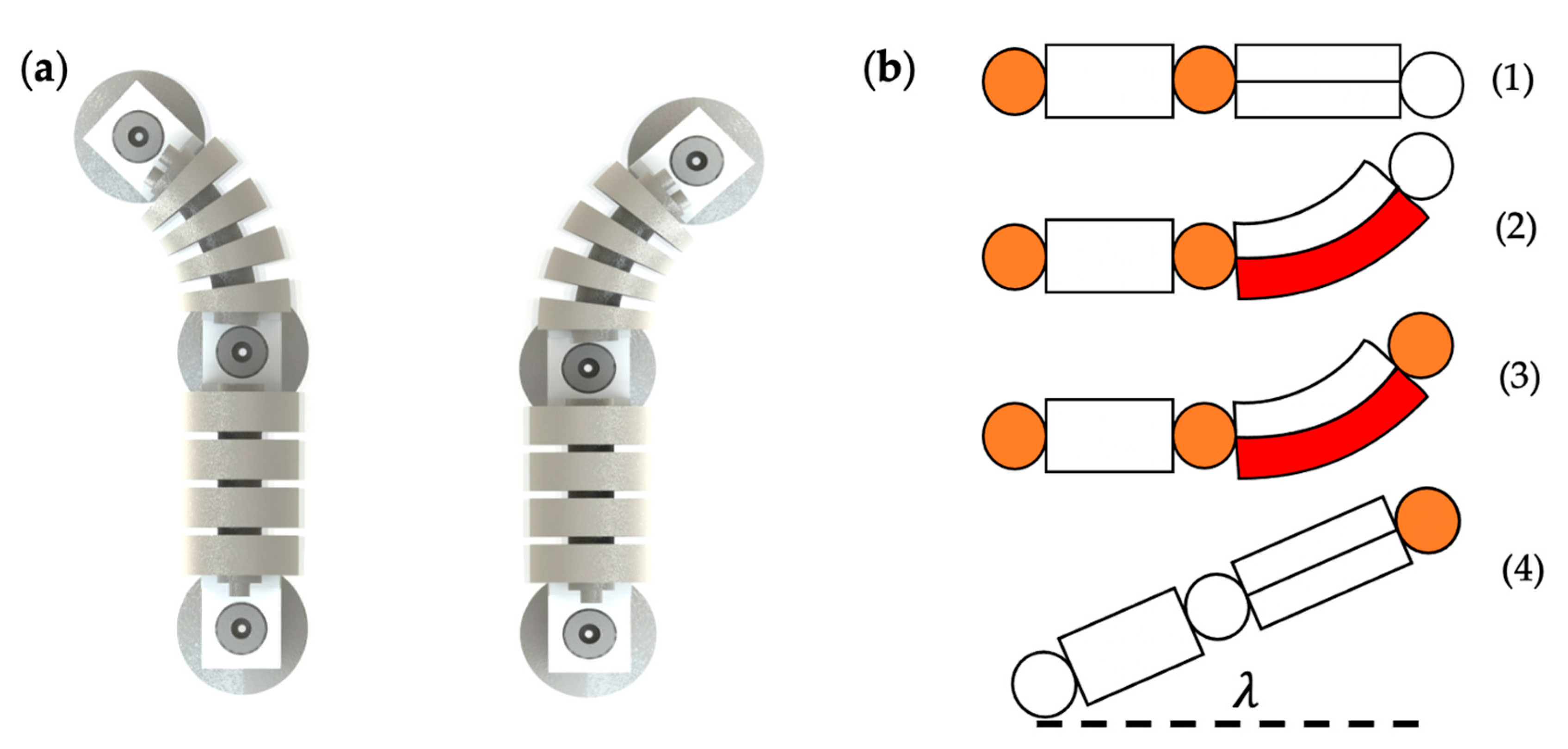 (a)

(b)

(1)

(2)

(3)

(4)

$\lambda$