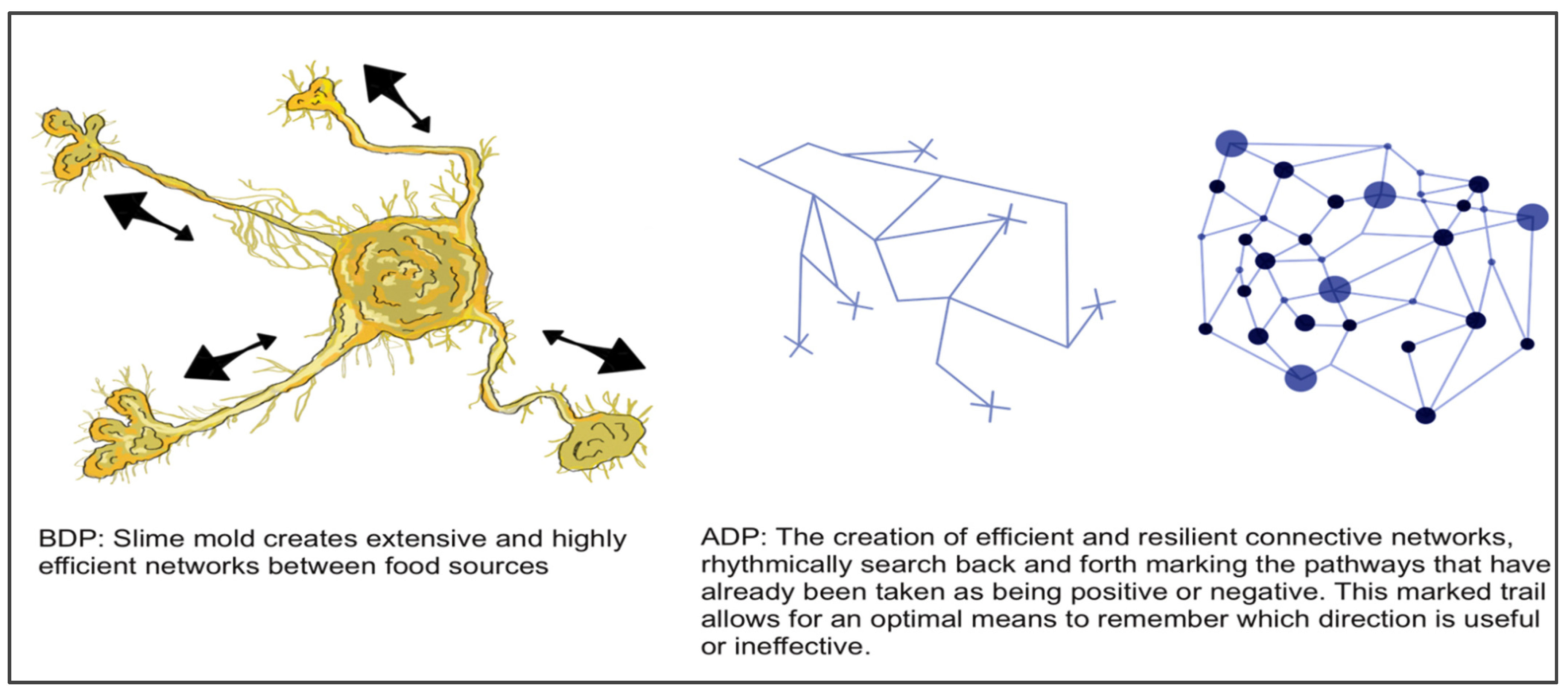 BDP: Slime mold creates extensive and highly efficient networks between food sources

ADP: The creation of efficient and resilient connective networks, rhythmically search back and forth marking the pathways that have already been taken as being positive or negative. This marked trail allows for an optimal means to remember which direction is useful or ineffective.