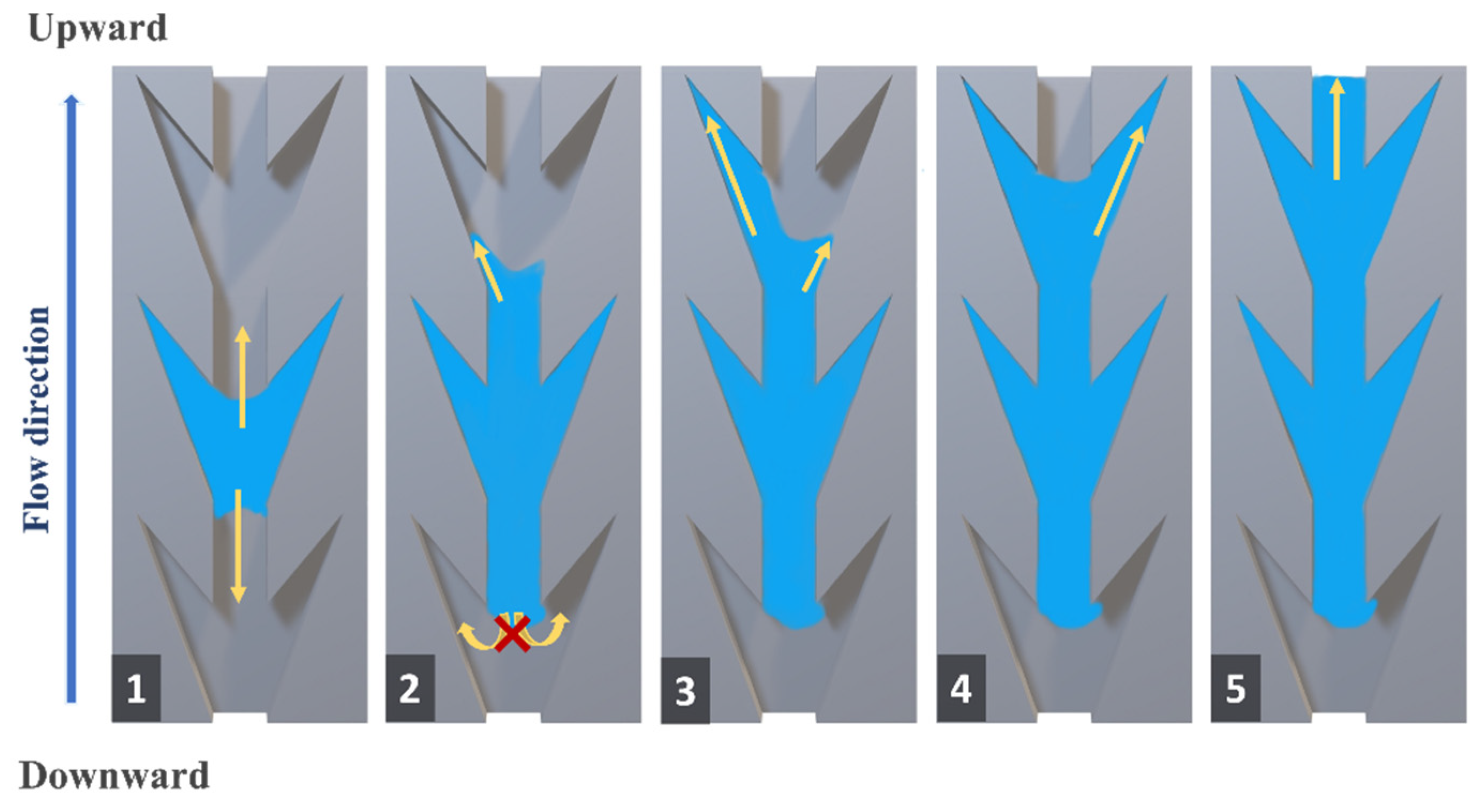 Upward

Flow direction

1

2

3

4

5

Downward