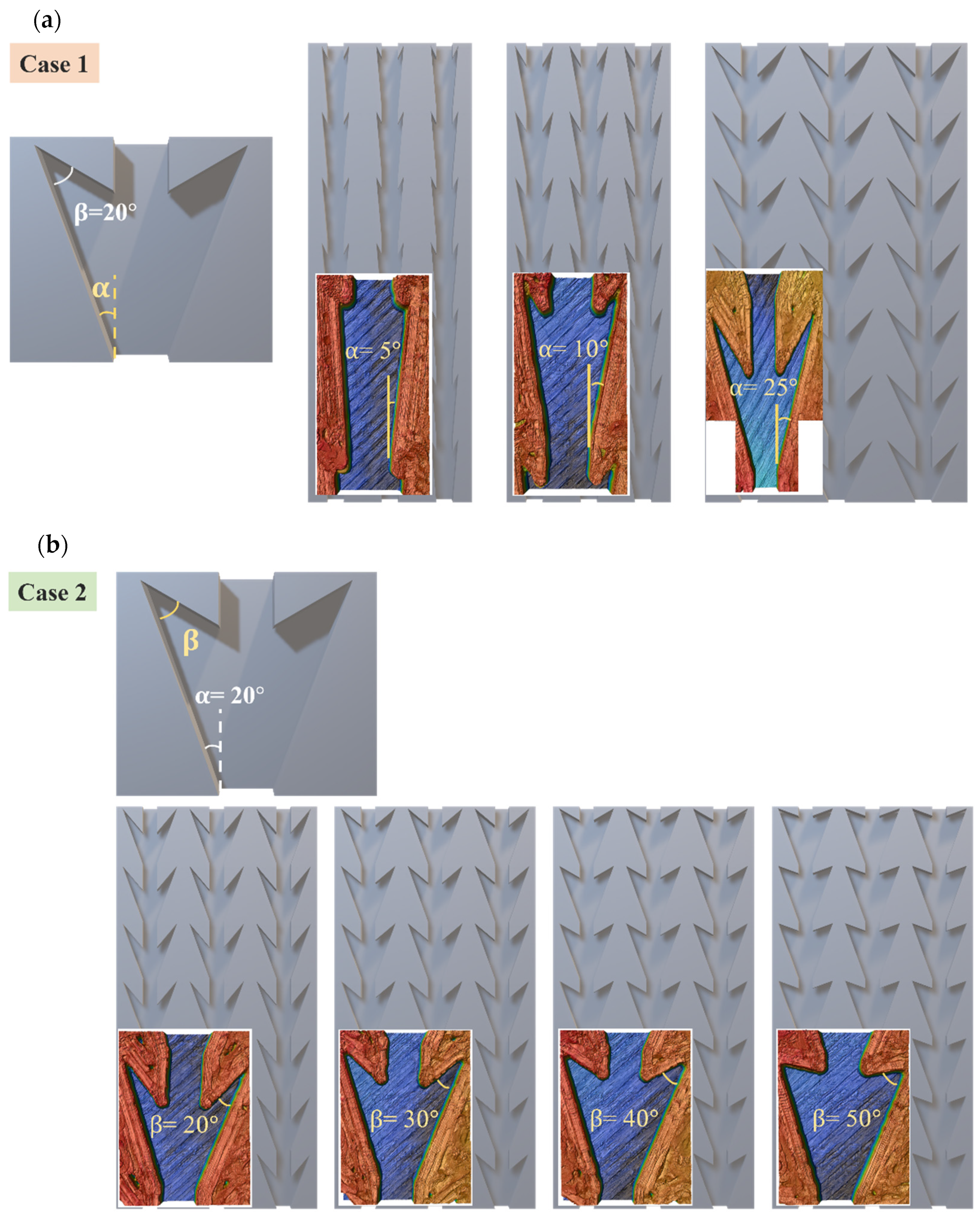 (a)

Case 1

β=20°

α

α= 5°

α= 10°

α= 25°

(b)

Case 2

β

α= 20°

β= 20°

β= 30°

β= 40°

β= 50°