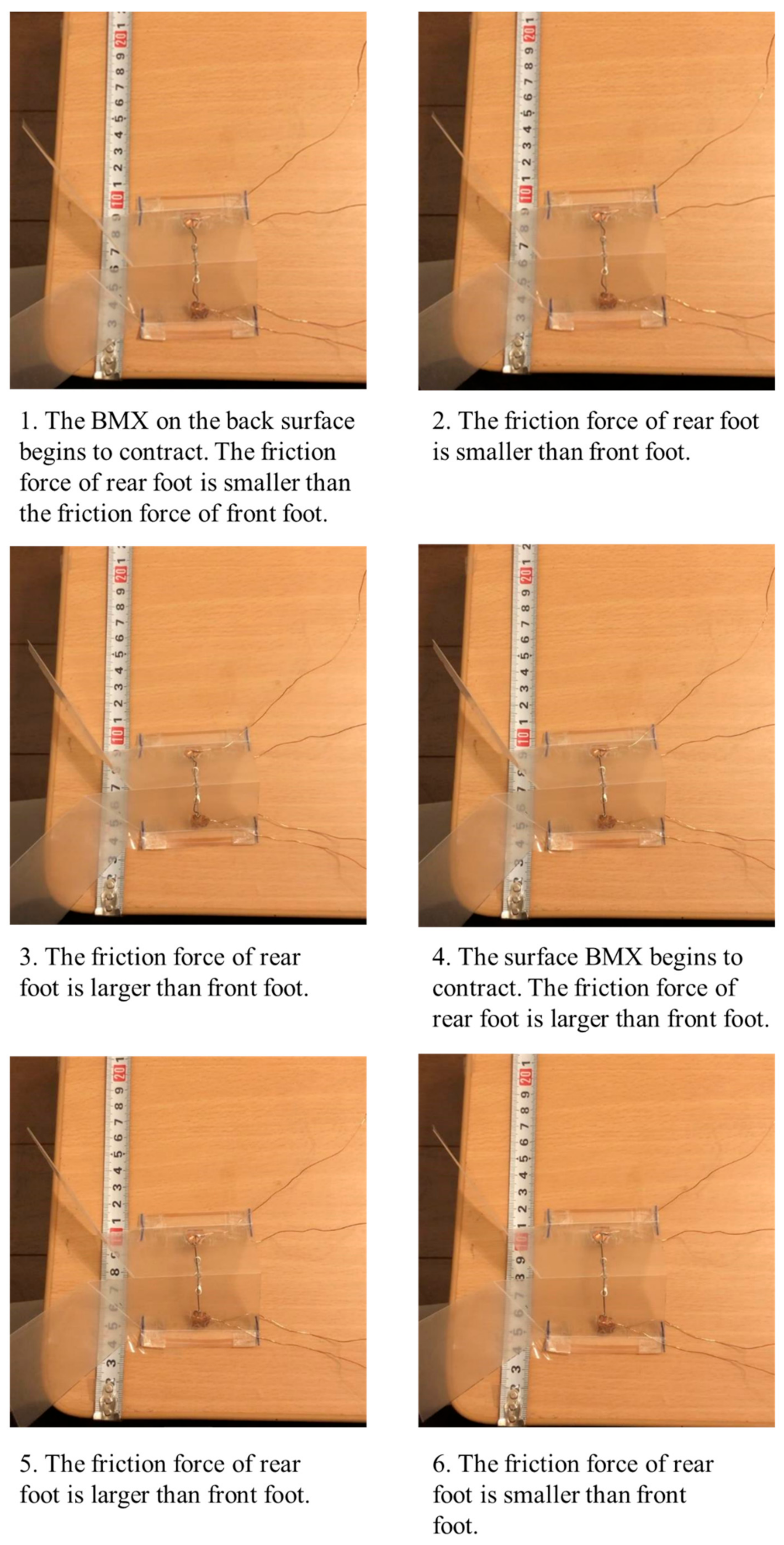 1. The BMX on the back surface begins to contract. The friction force of rear foot is smaller than the friction force of front foot.

2. The friction force of rear foot is smaller than front foot.

3. The friction force of rear foot is larger than front foot.

4. The surface BMX begins to contract. The friction force of rear foot is larger than front foot.

5. The friction force of rear foot is larger than front foot.

6. The friction force of rear foot is smaller than front foot.