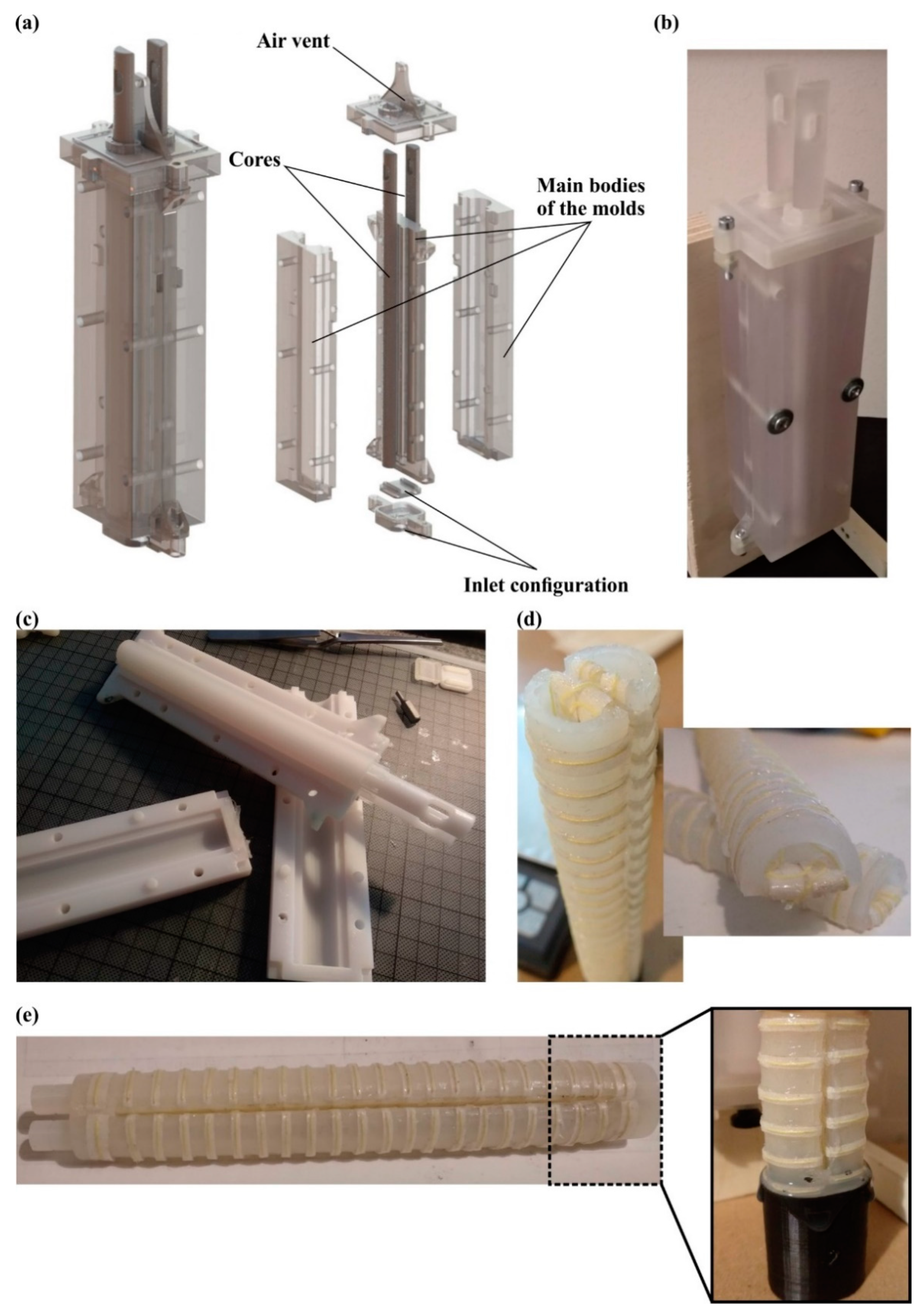 (a)

Air vent

Cores

Main bodies of the molds

Inlet configuration

(b)

(c)

(d)

(e)