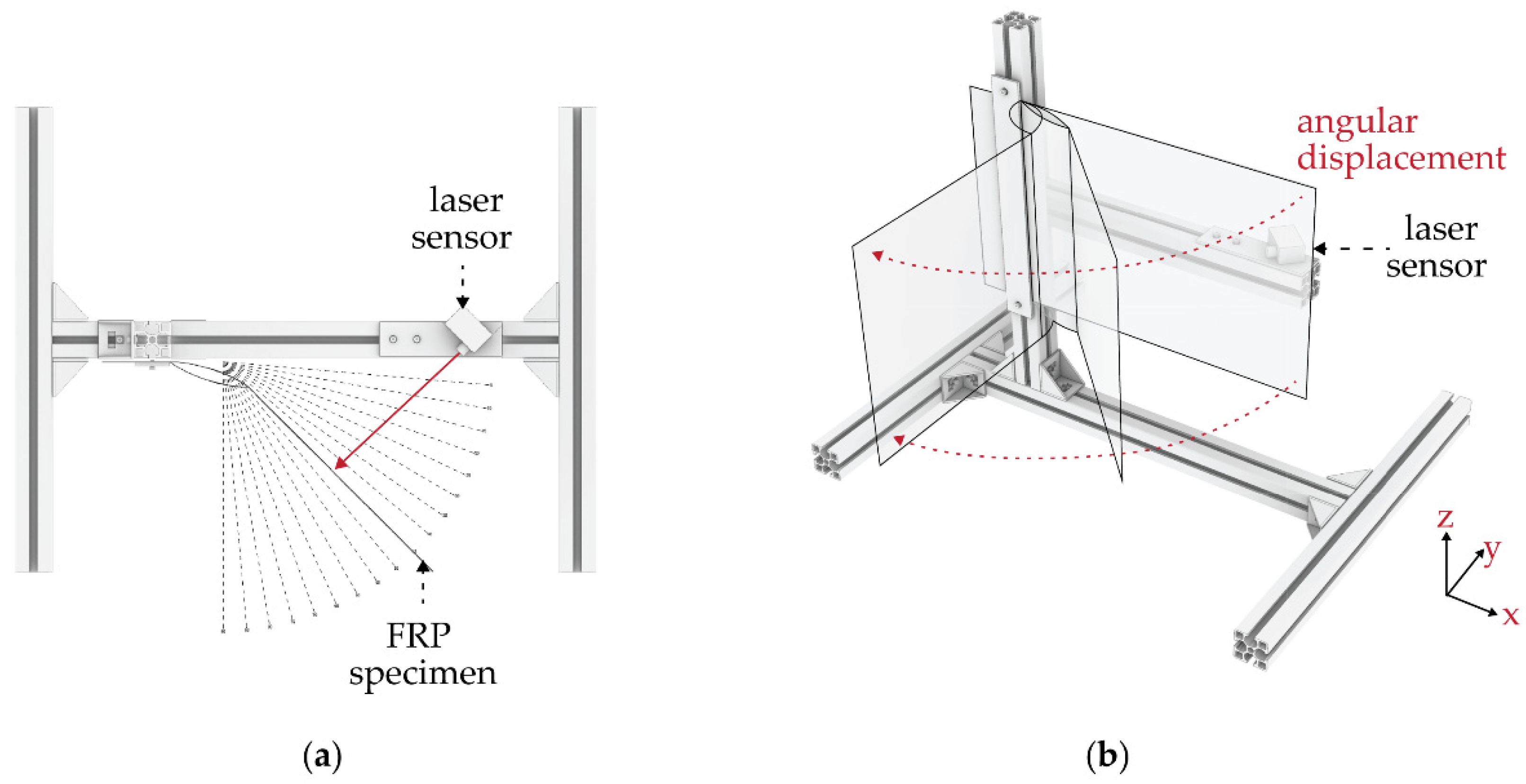 laser sensor

FRP specimen

(a)

angular displacement

laser sensor

z

y

x

(b)