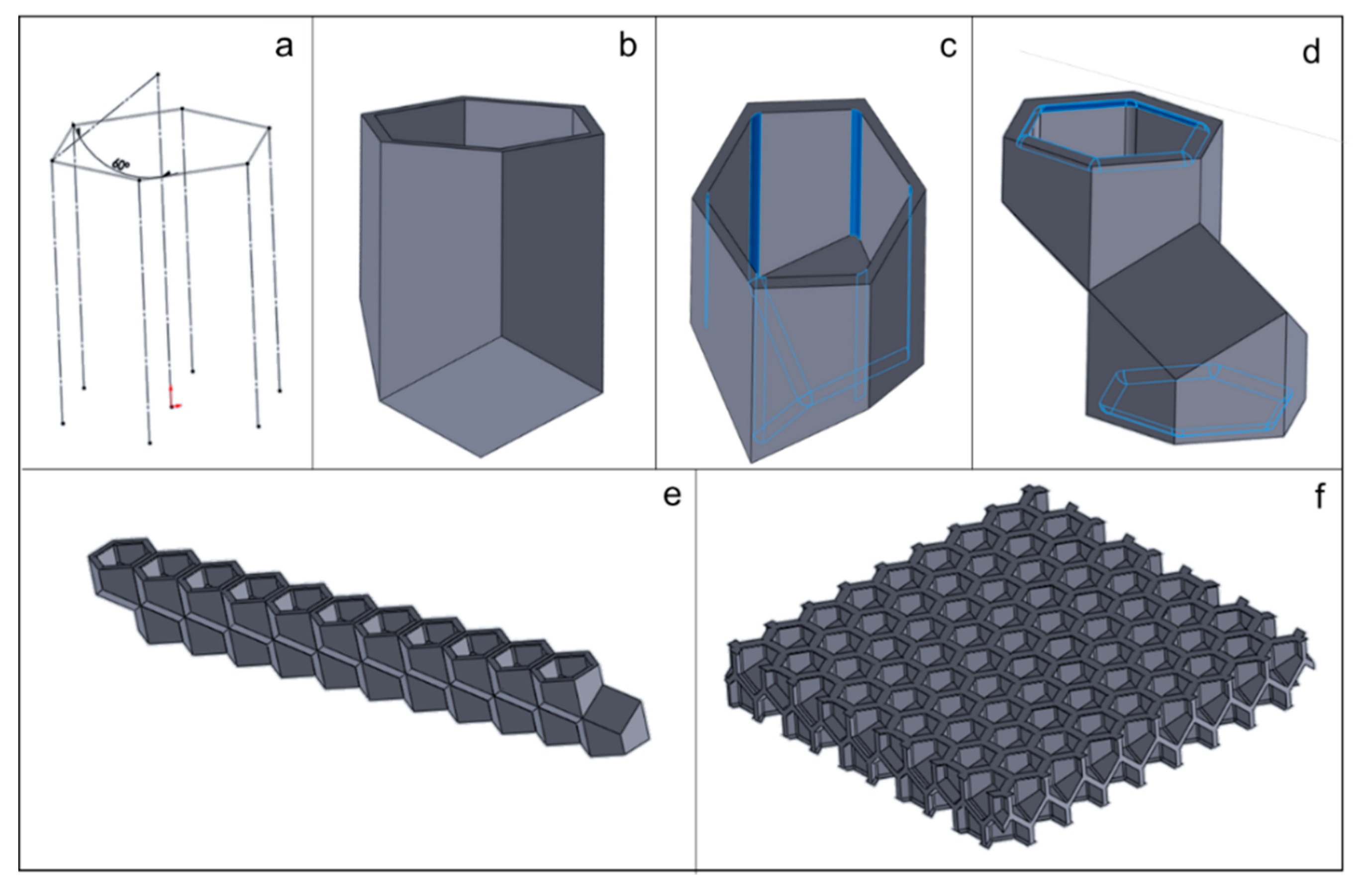 a
60°
b
c
d
e
f