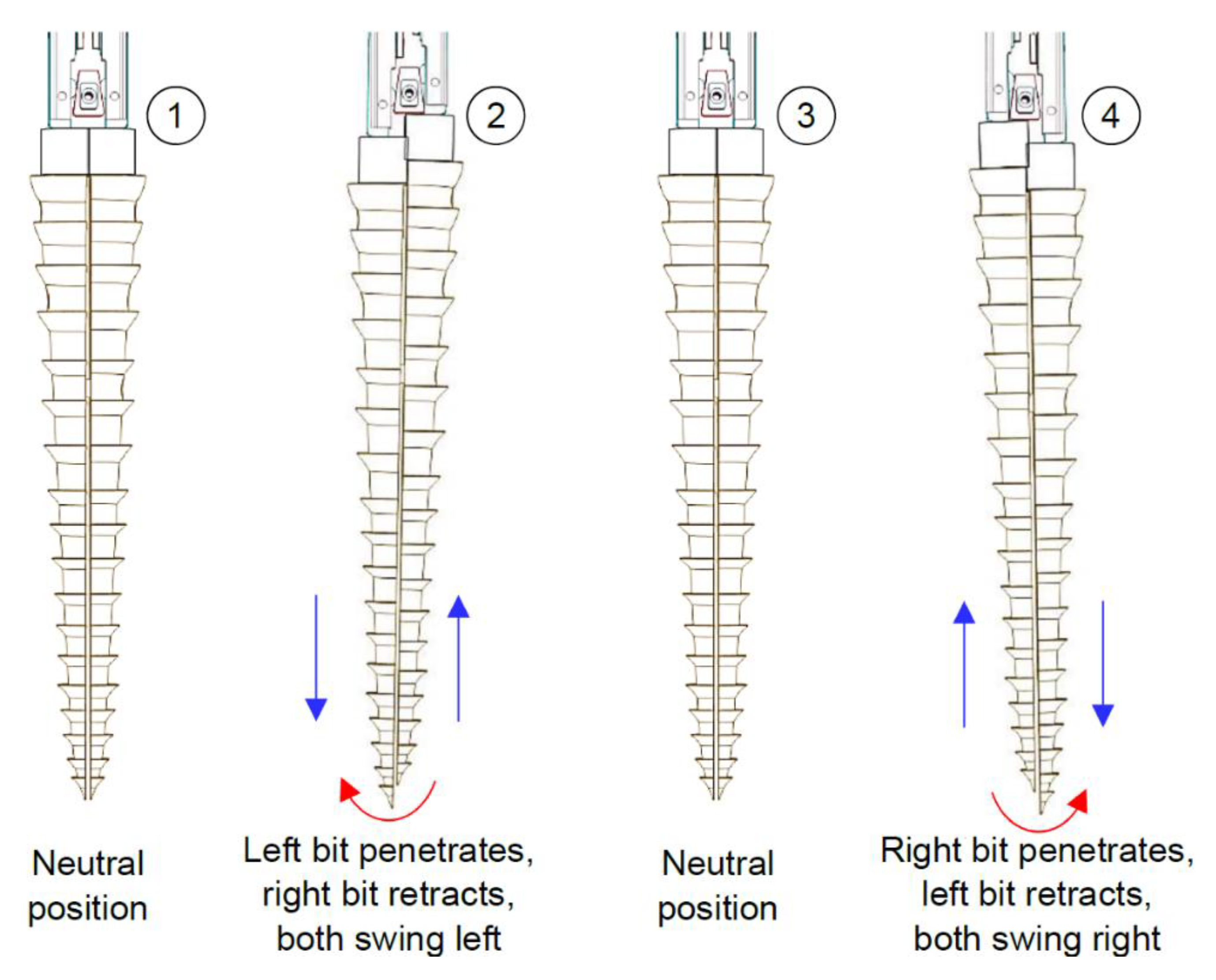 1

2

3

4

Neutral position

Left bit penetrates, right bit retracts, both swing left

Neutral position

Right bit penetrates, left bit retracts, both swing right