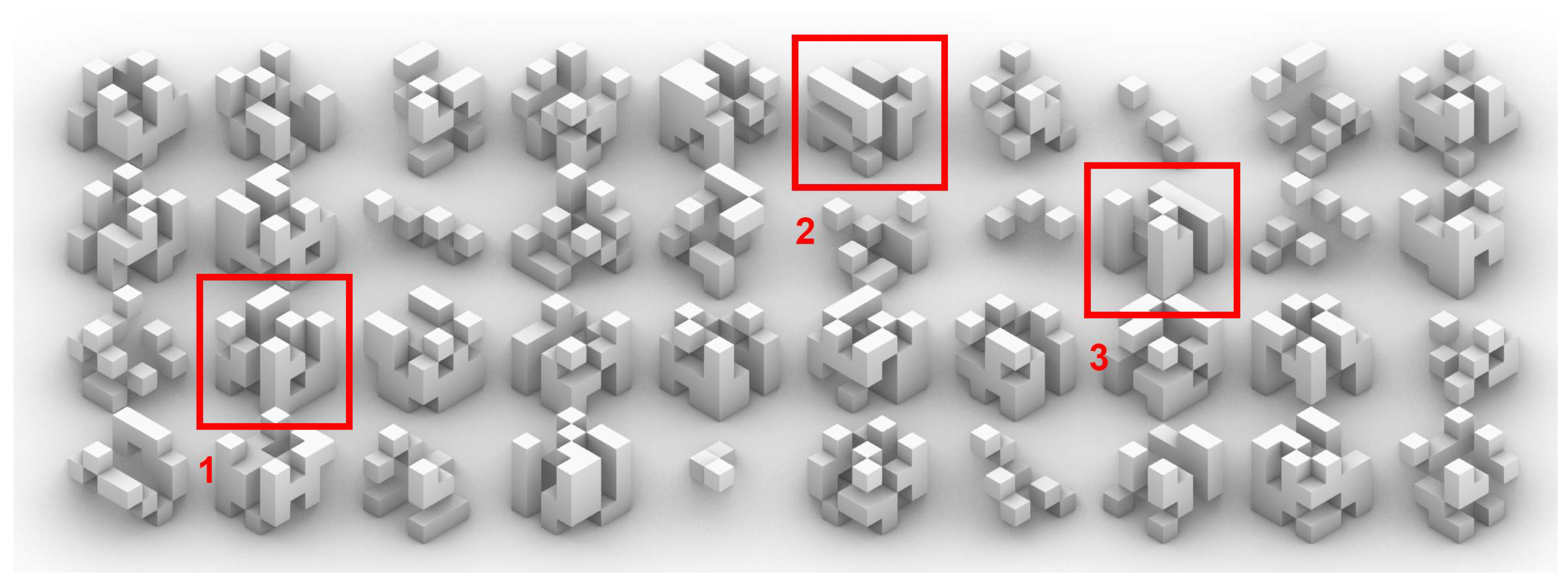 2
3
1