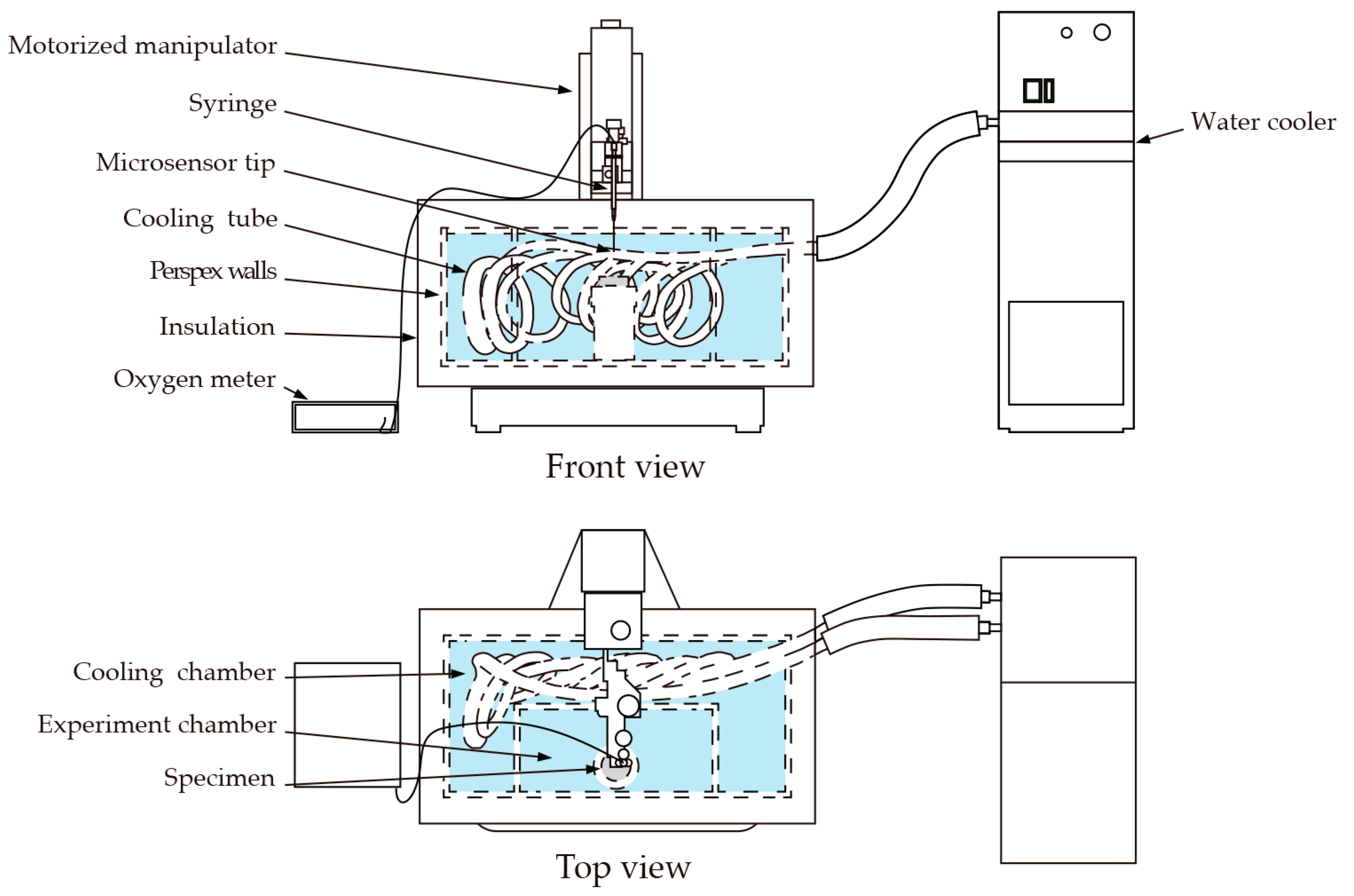 Motorized manipulator
Syringe
Microsensor tip
Cooling tube
Perspex walls
Insulation
Oxygen meter
Water cooler
Front view
Cooling chamber
Experiment chamber
Specimen
Top view