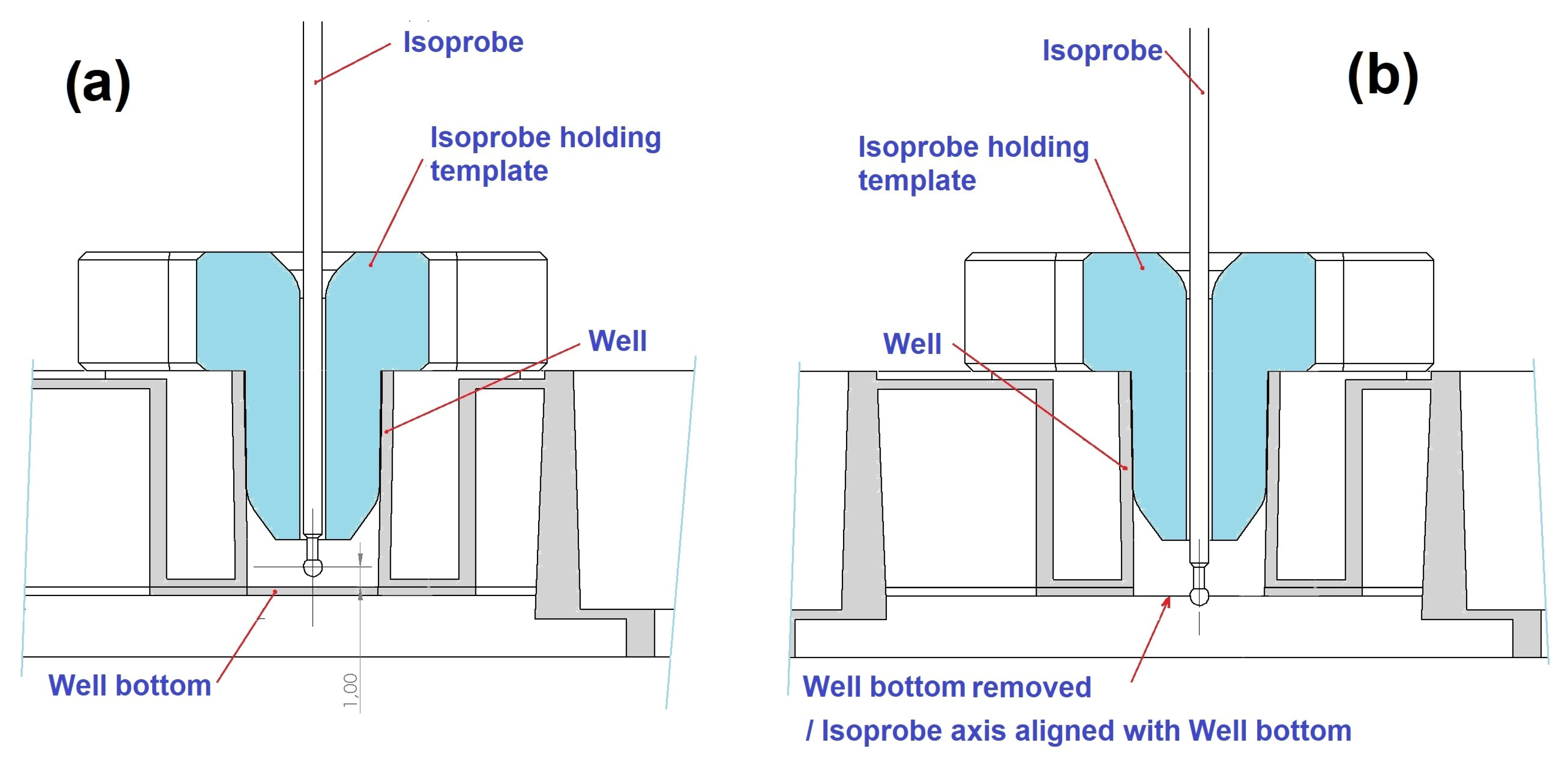 (a)

Isoprobe

Isoprobe holding template

Well

Well bottom

1,00

(b)

Isoprobe

Isoprobe holding template

Well

Well bottom removed / Isoprobe axis aligned with Well bottom