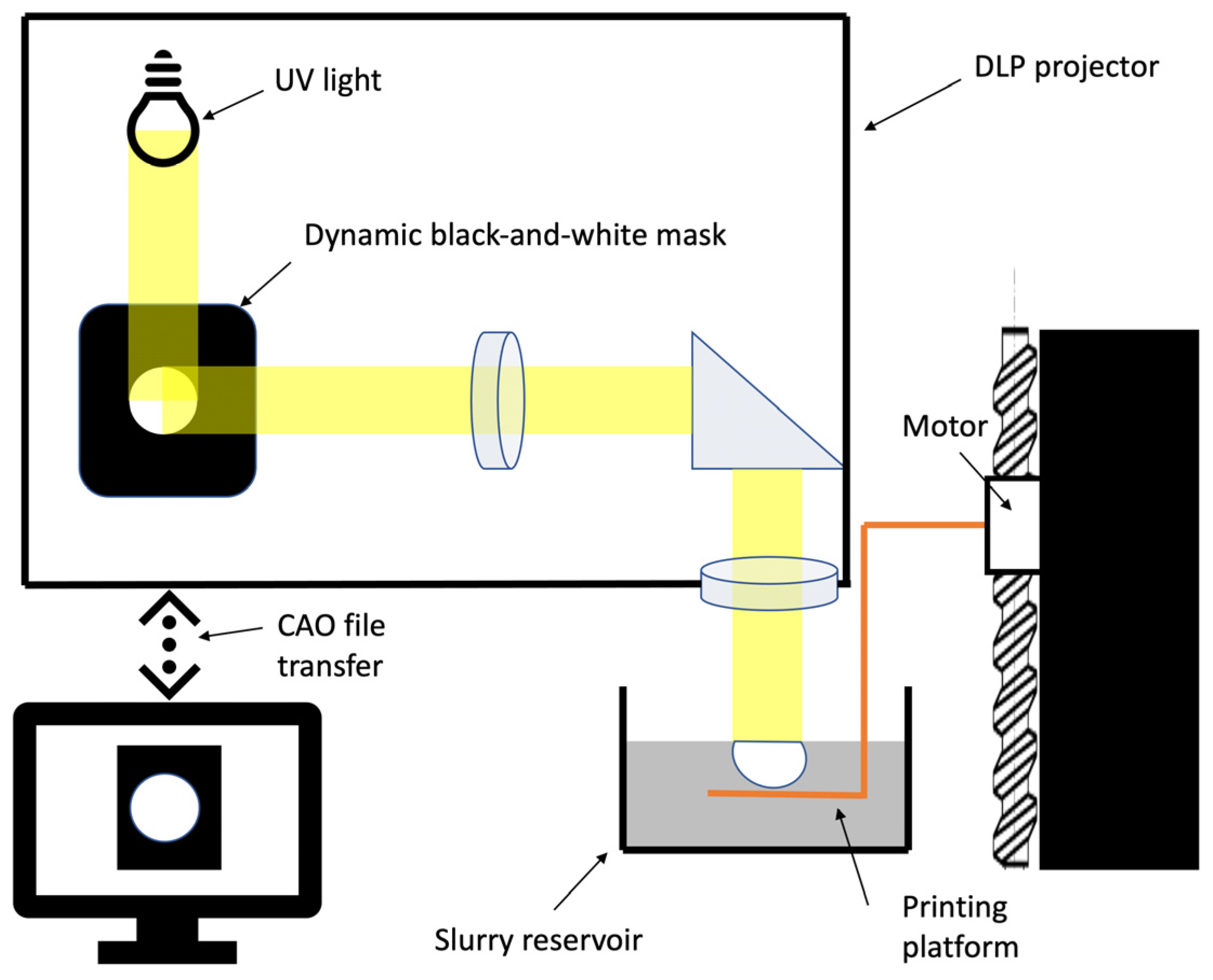 UV light

DLP projector

Dynamic black-and-white mask

Motor

CAO file transfer

Slurry reservoir

Printing platform