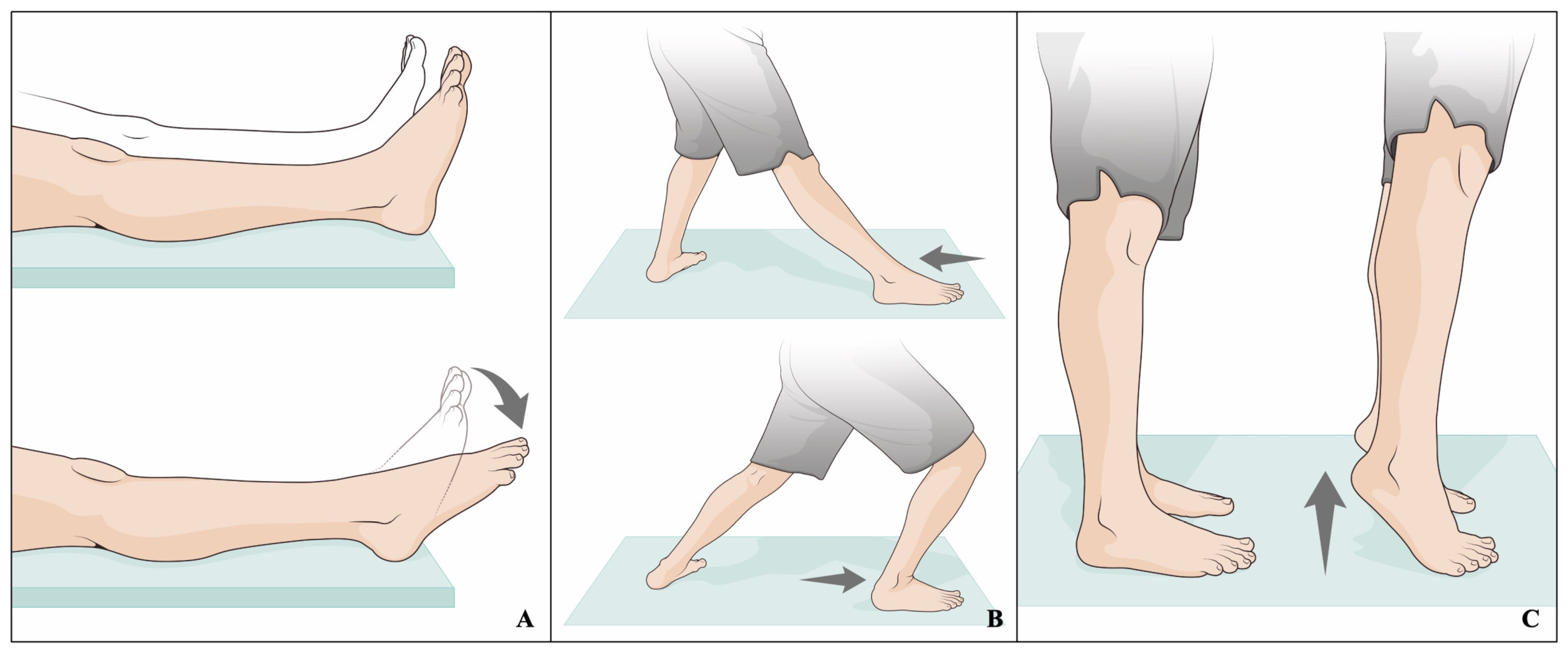 A

B

C