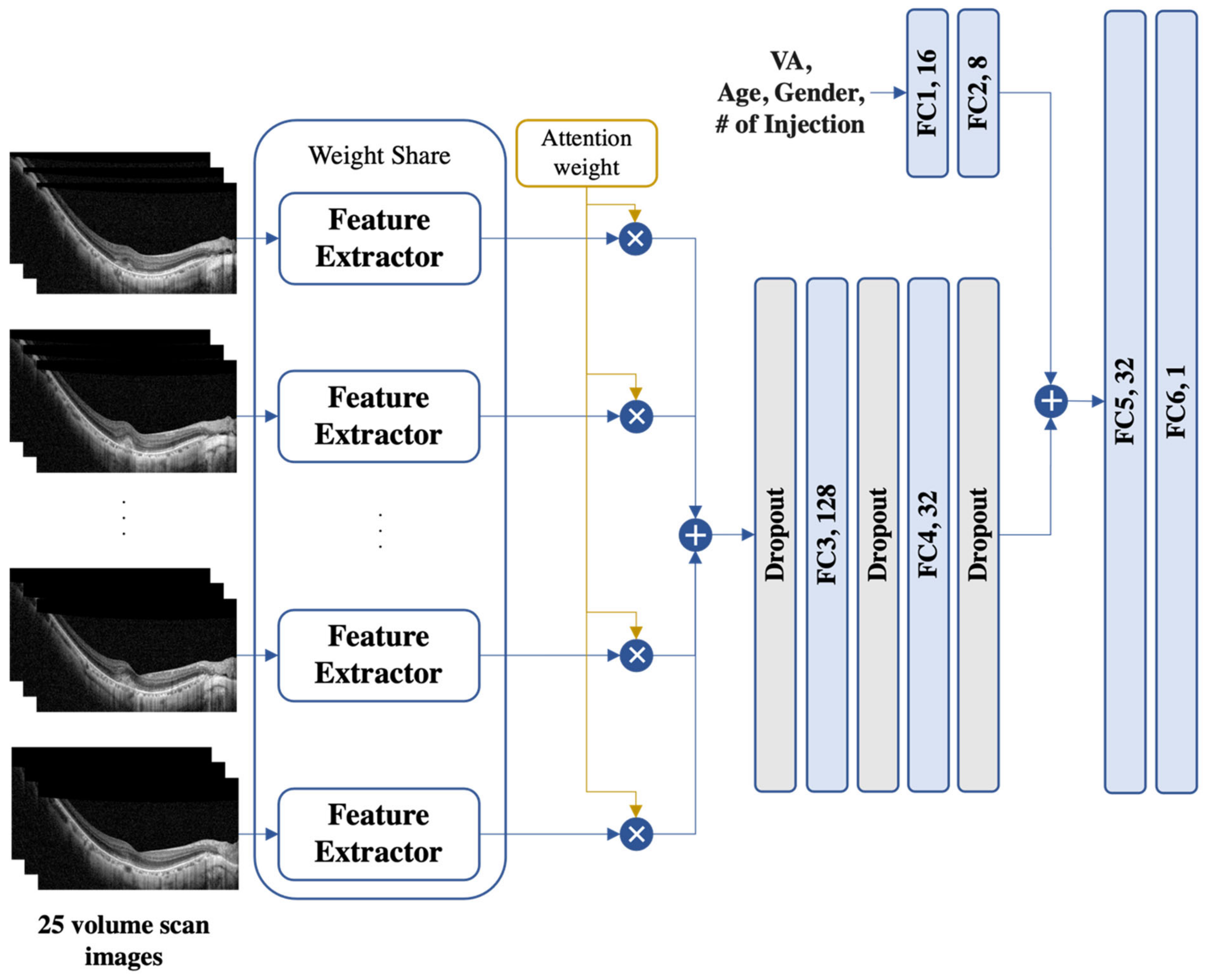 VA,
Age, Gender,
# of Injection

FC1, 16

FC2, 8

Weight Share

Attention weight

Feature Extractor

Feature Extractor

Feature Extractor

Feature Extractor

Dropout

FC3, 128

Dropout

FC4, 32

Dropout

FC5, 32

FC6, 1

25 volume scan images