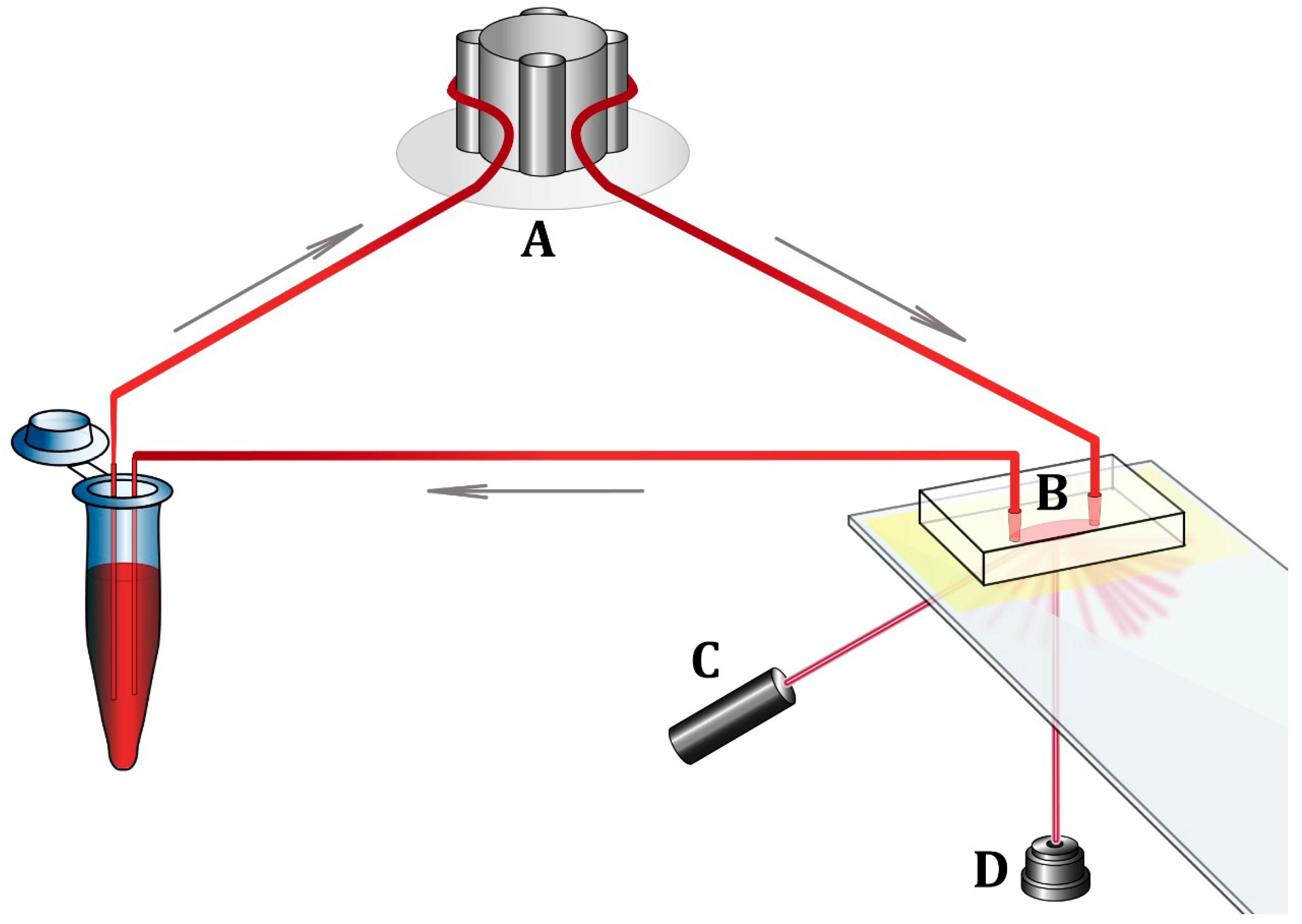 A
B
C
D