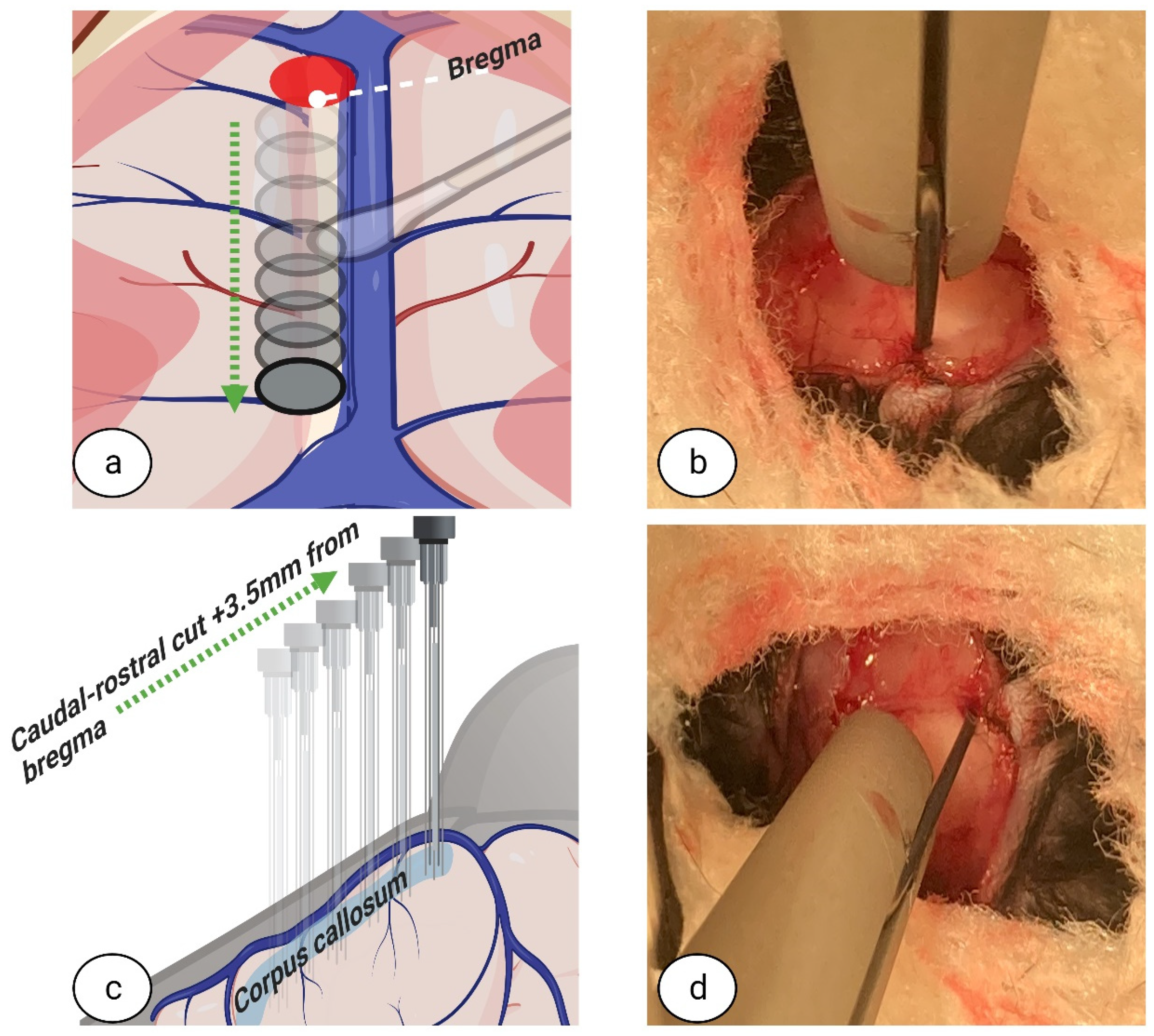 Bregma

a

b

Caudal-rostral cut +3.5mm from bregma

Corpus callosum

c

d