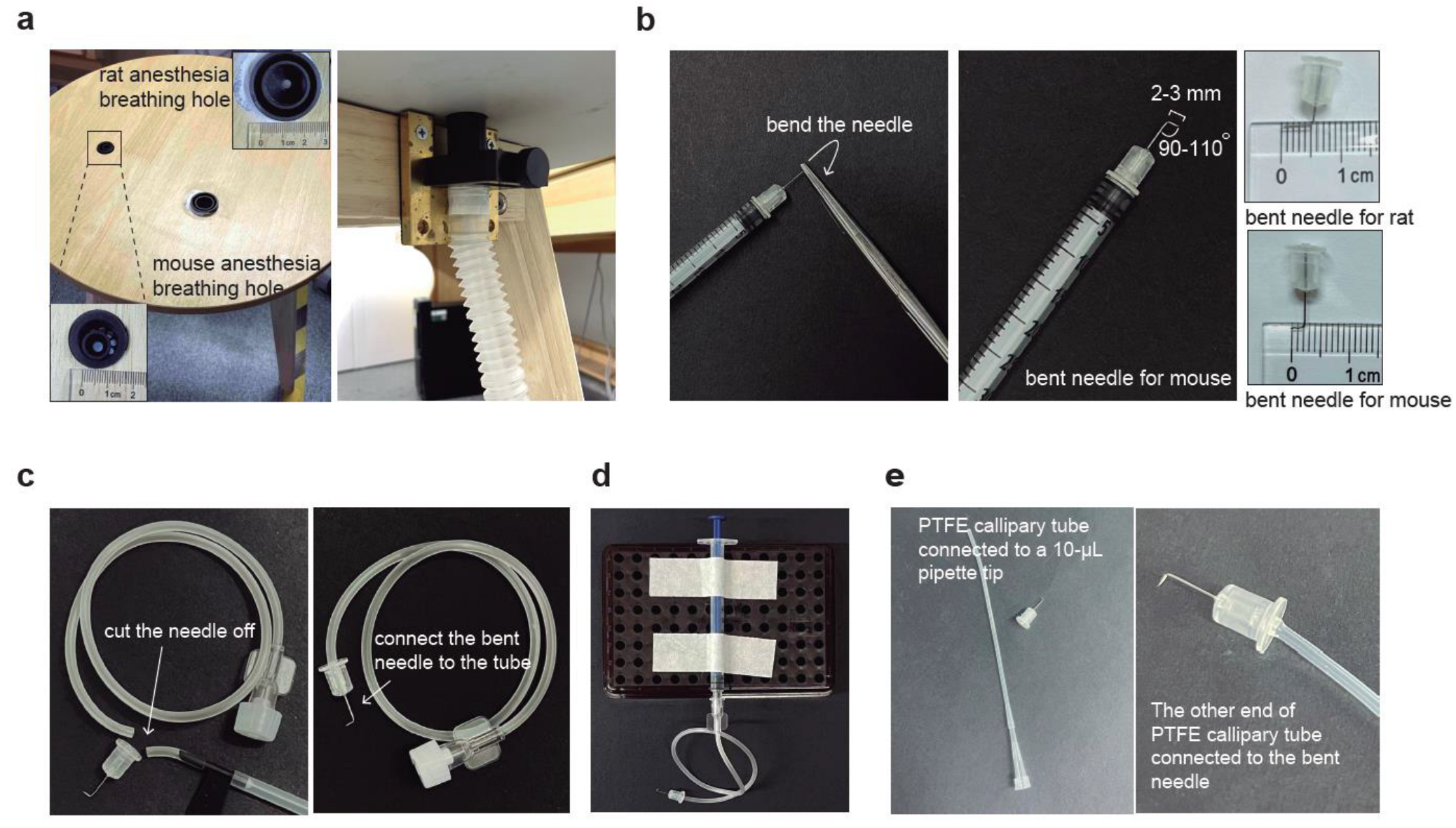 a

rat anesthesia breathing hole

0 1cm 2 3

mouse anesthesia breathing hole

0 1cm 2

b

bend the needle

2-3 mm

90-110°

bent needle for mouse

0 1 cm

bent needle for rat

0 1 cm

bent needle for mouse

c

cut the needle off

connect the bent needle to the tube

d

e

PTFE callipary tube connected to a 10-μL pipette tip

The other end of PTFE callipary tube connected to the bent needle