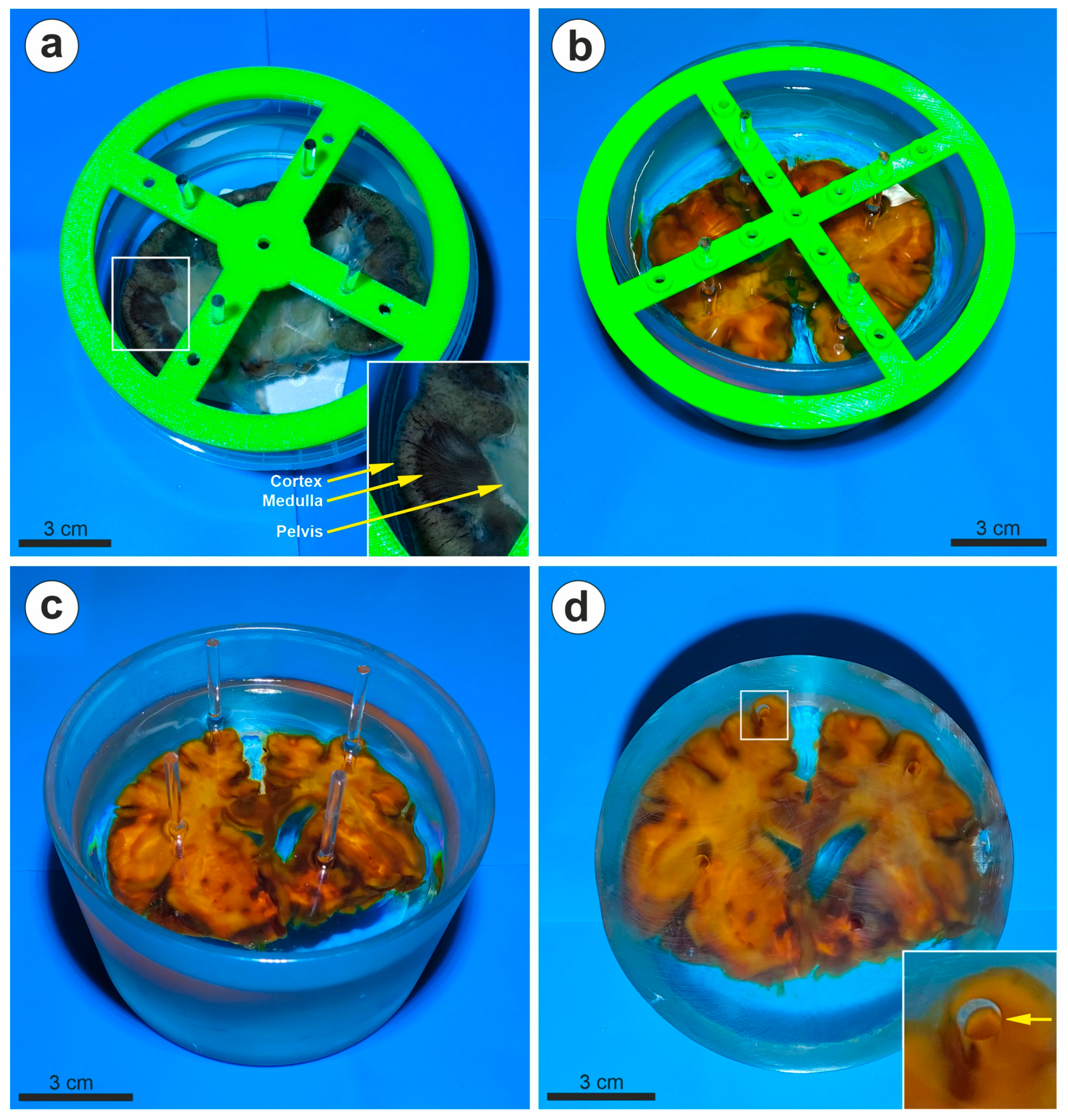 a

Cortex
Medulla
Pelvis

3 cm

b

3 cm

c

3 cm

d

3 cm