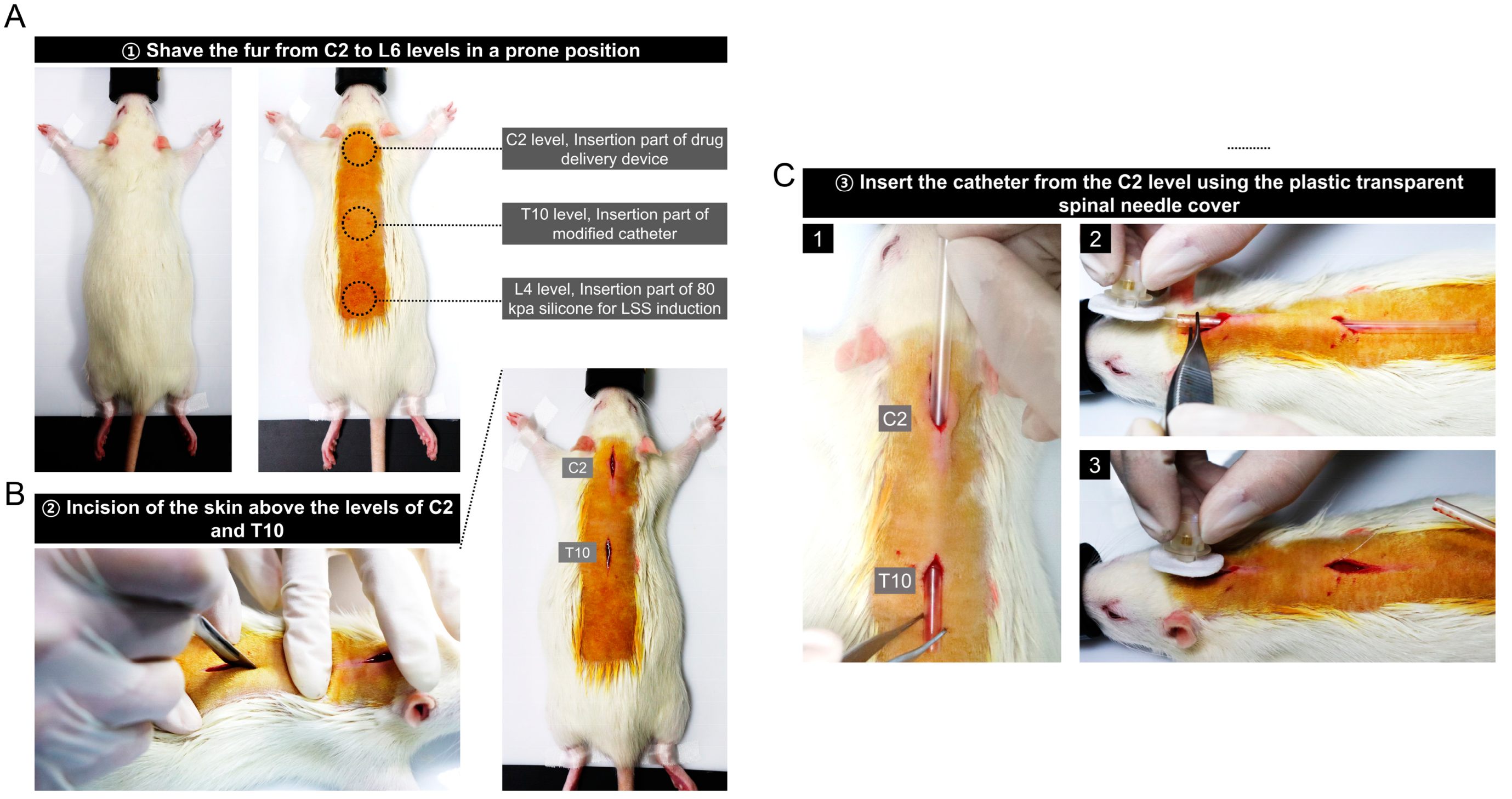 A

① Shave the fur from C2 to L6 levels in a prone position

C2 level, Insertion part of drug delivery device

T10 level, Insertion part of modified catheter

L4 level, Insertion part of 80 kpa silicone for LSS induction

B

② Incision of the skin above the levels of C2 and T10

C2

T10

C

③ Insert the catheter from the C2 level using the plastic transparent spinal needle cover

1

C2

T10

2

3