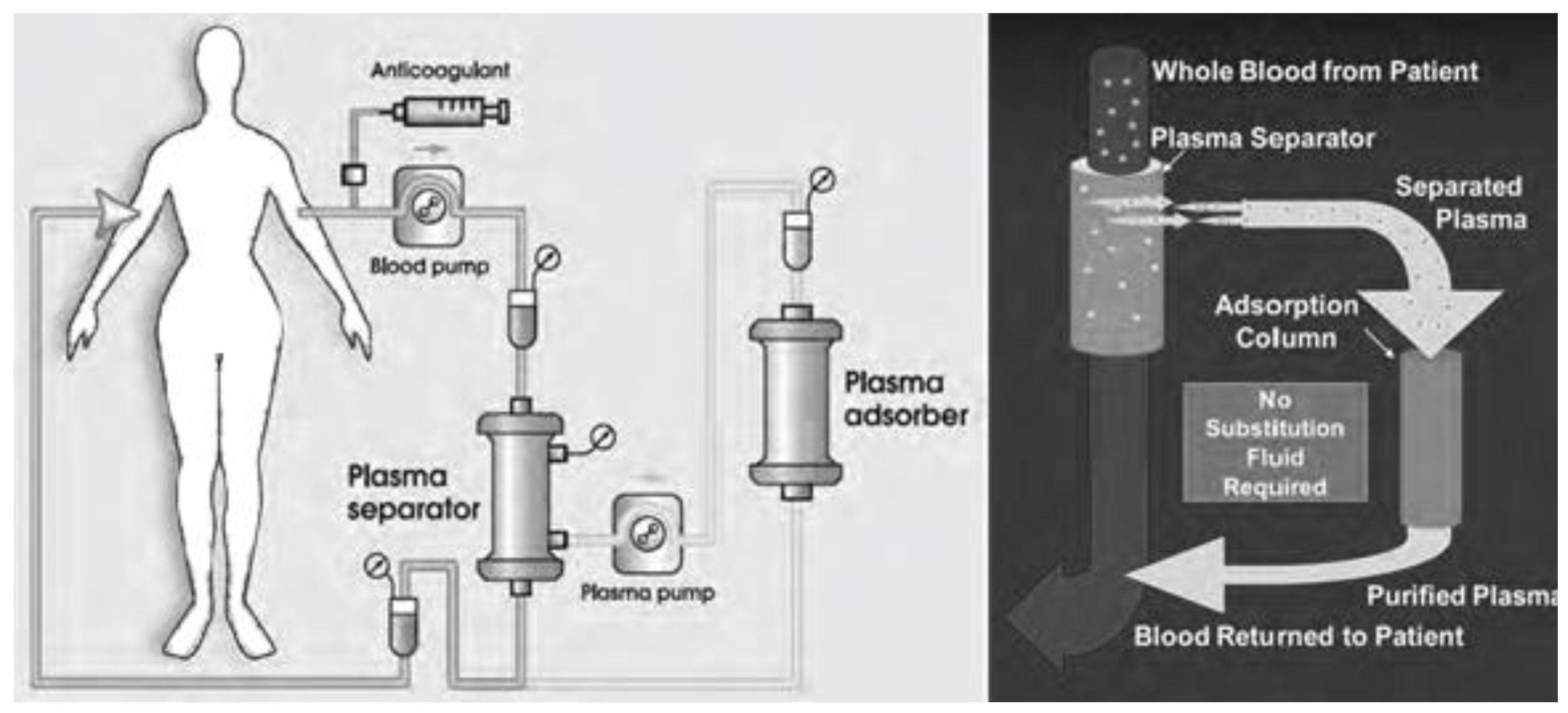 Anticoagulant

Blood pump

Plasma separator

Plasma pump

Plasma adsorber

Whole Blood from Patient

Plasma Separator

Separated Plasma

Adsorption Column

No Substitution Fluid Required

Purified Plasma

Blood Returned to Patient