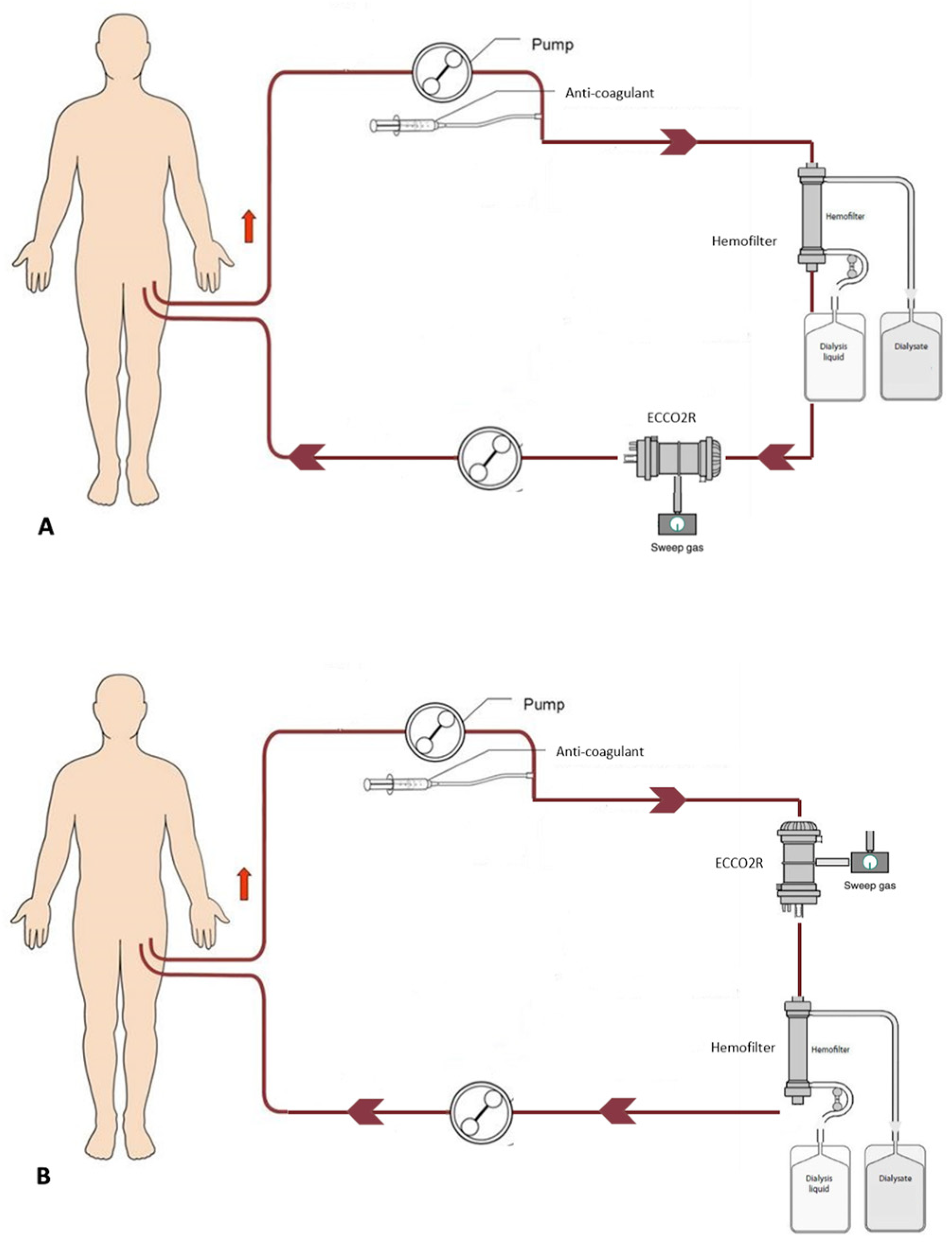 Pump

Anti-coagulant

Hemofilter

Hemofilter

Dialysis liquid

Dialysate

ECCO2R

Sweep gas

A

Pump

Anti-coagulant

ECCO2R

Sweep gas

Hemofilter

Hemofilter

Dialysis liquid

Dialysate

B