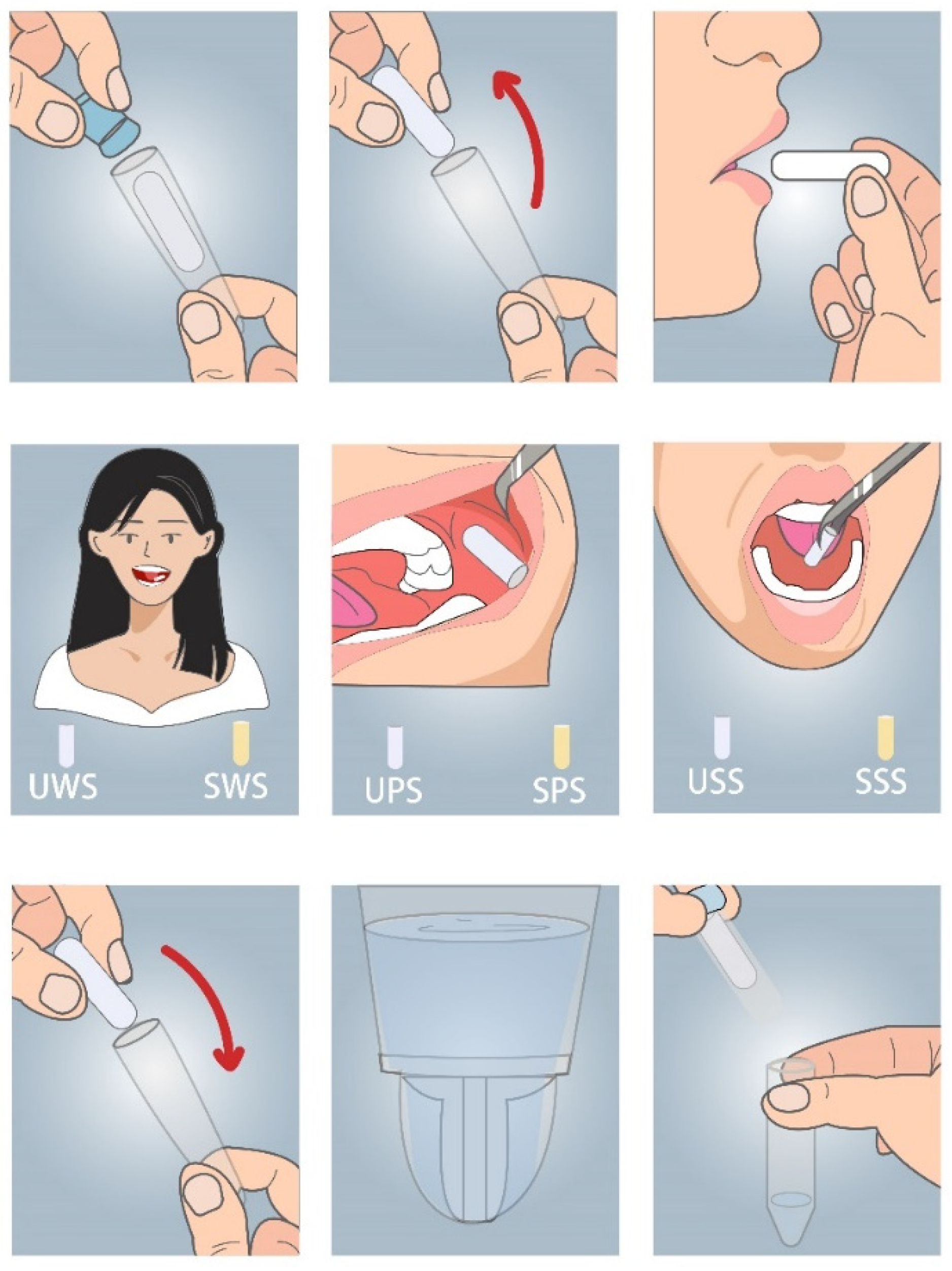 UWS SWS

UPS SPS

USS SSS