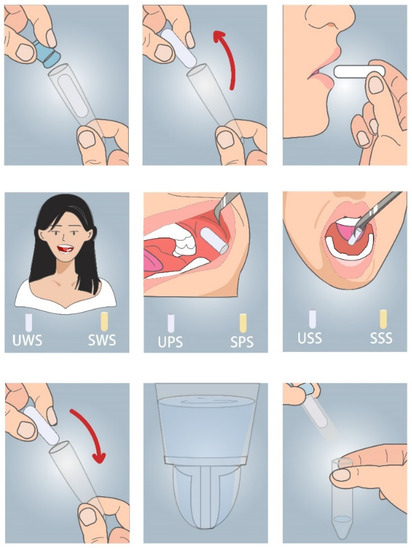 UWS SWS

UPS SPS

USS SSS