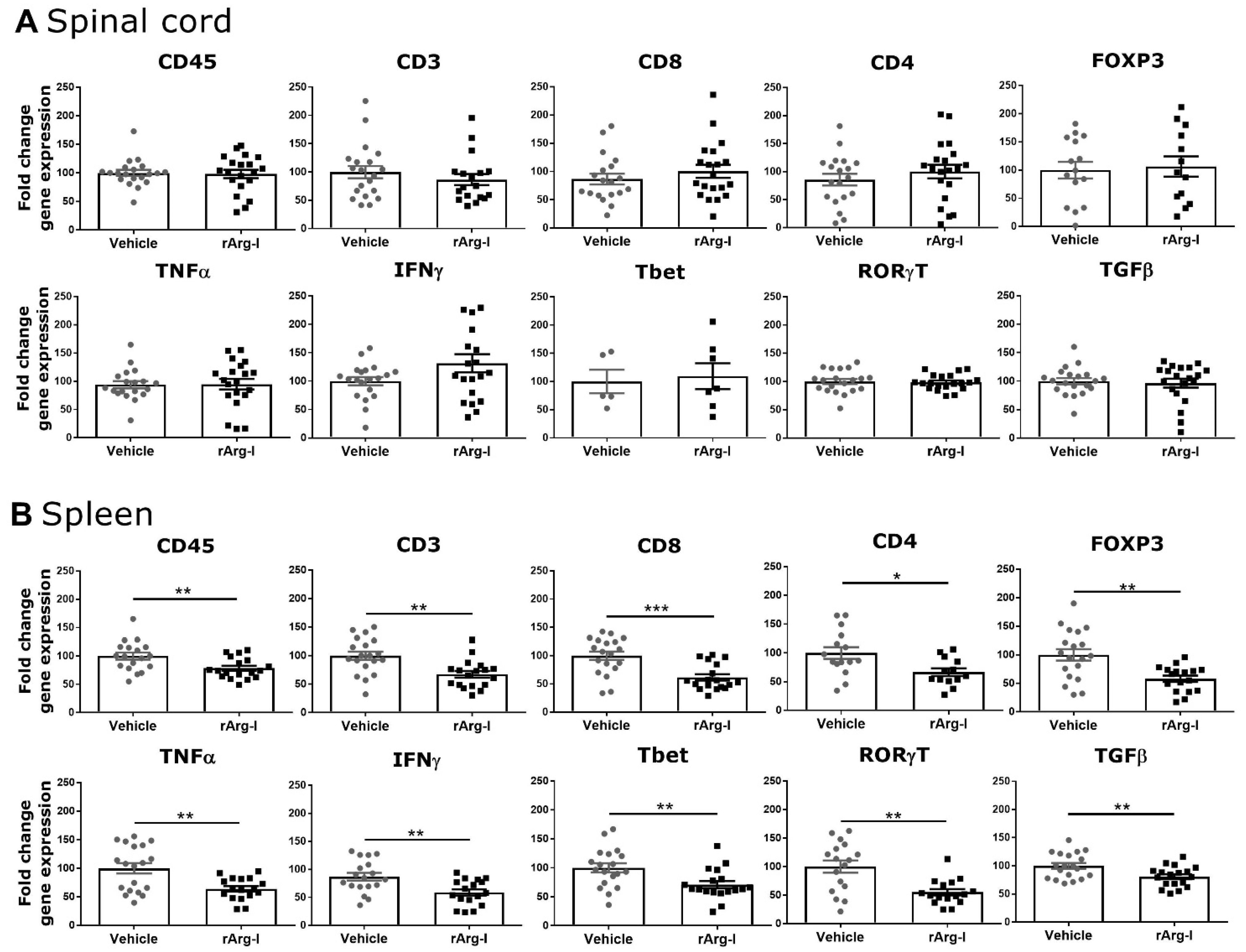 A Spinal cord

CD45
Fold change gene expression
250
200
150
100
50
0
Vehicle rArg-I

CD3
250
200
150
100
50
0
Vehicle rArg-I

CD8
250
200
150
100
50
0
Vehicle rArg-I

CD4
250
200
150
100
50
0
Vehicle rArg-I

FOXP3
250
200
150
100
50
0
Vehicle rArg-I

TNFα
Fold change gene expression
250
200
150
100
50
0
Vehicle rArg-I

IFNγ
250
200
150
100
50
0
Vehicle rArg-I

Tbet
250
200
150
100
50
0
Vehicle rArg-I

RORγT
250
200
150
100
50
0
Vehicle rArg-I

TGFβ
250
200
150
100
50
0
Vehicle rArg-I

B Spleen

CD45
Fold change gene expression
250
200
150
100
50
0
**
Vehicle rArg-I

CD3
250
200
150
100
50
0
**
Vehicle rArg-I

CD8
250
200
150
100
50
0
***
Vehicle rArg-I

CD4
250
200
150
100
50
0
*
Vehicle rArg-I

FOXP3
250
200
150
100
50
0
**
Vehicle rArg-I

TNFα
Fold change gene expression
250
200
150
100
50
0
**
Vehicle rArg-I

IFNγ
250
200
150
100
50
0
**
Vehicle rArg-I

Tbet
250
200
150
100
50
0
**
Vehicle rArg-I

RORγT
250
200
150
100
50
0
**
Vehicle rArg-I

TGFβ
250
200
150
100
50
0
**
Vehicle rArg-I