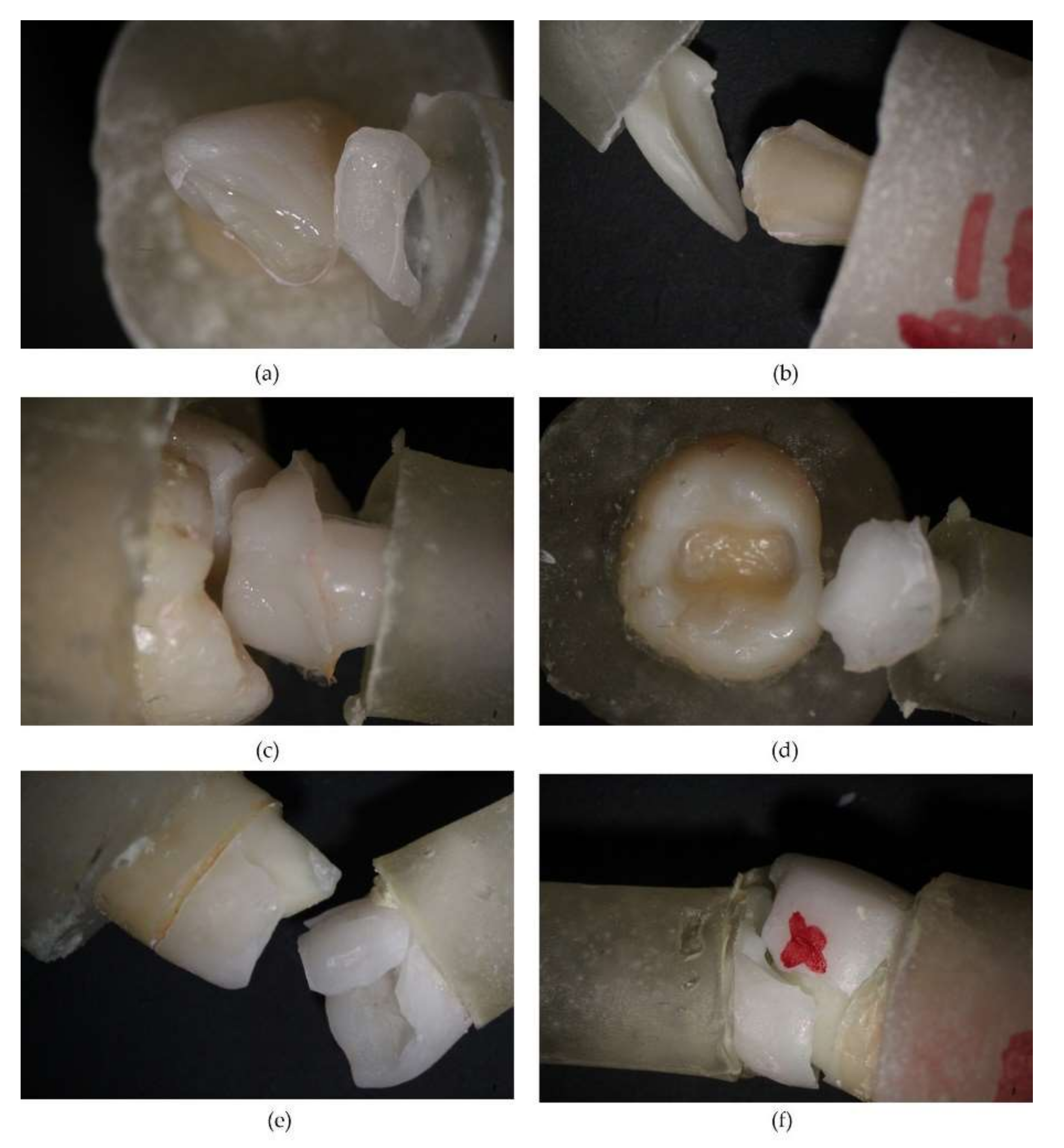 (a)

(b)

(c)

(d)

(e)

(f)