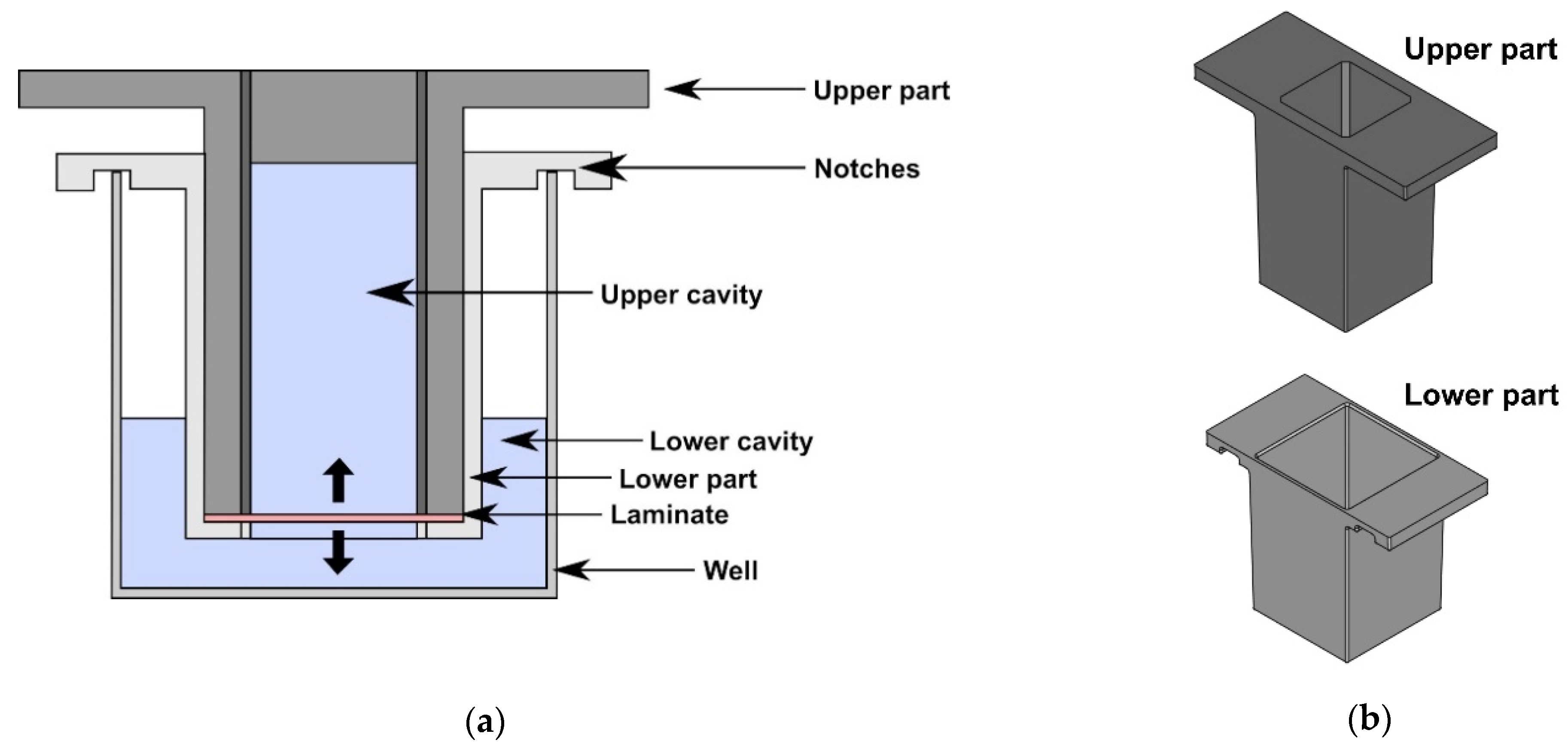 Upper part
Notches
Upper cavity
Lower cavity
Lower part
Laminate
Well
(a)

Upper part
Lower part
(b)