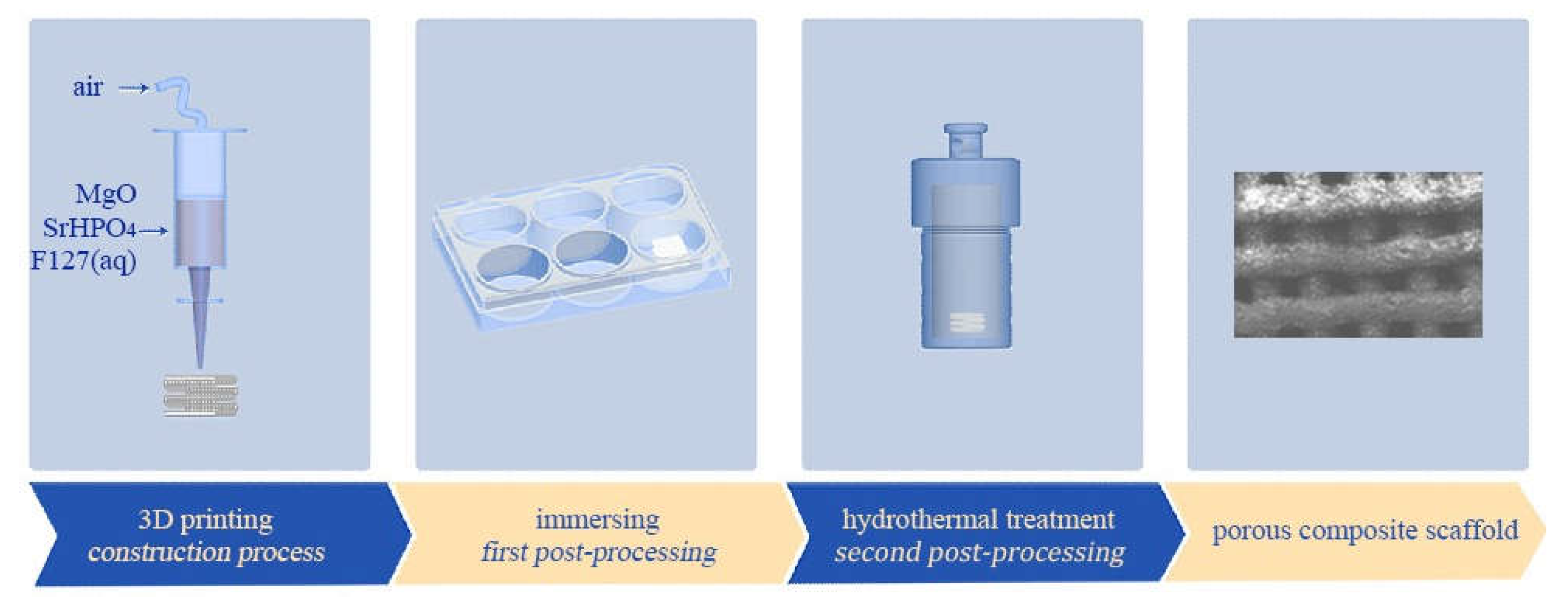 air

MgO
$SrHPO_4$
F127(aq)

3D printing
construction process

immersing
first post-processing

hydrothermal treatment
second post-processing

porous composite scaffold