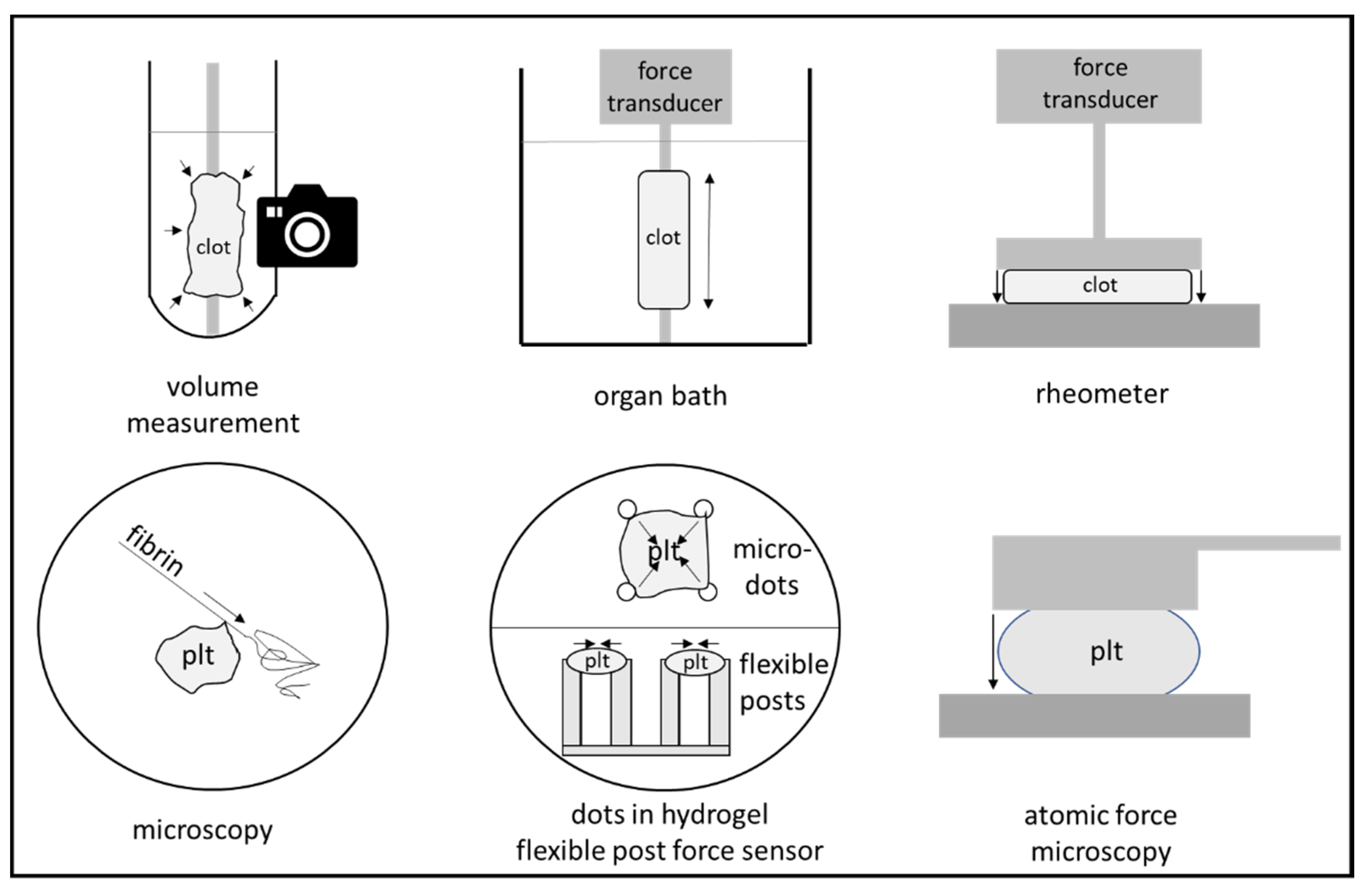 clot

volume measurement

force transducer

clot

organ bath

force transducer

clot

rheometer

fibrin

plt

microscopy

plt

micro-dots

plt

plt

flexible posts

dots in hydrogel
flexible post force sensor

plt

atomic force microscopy