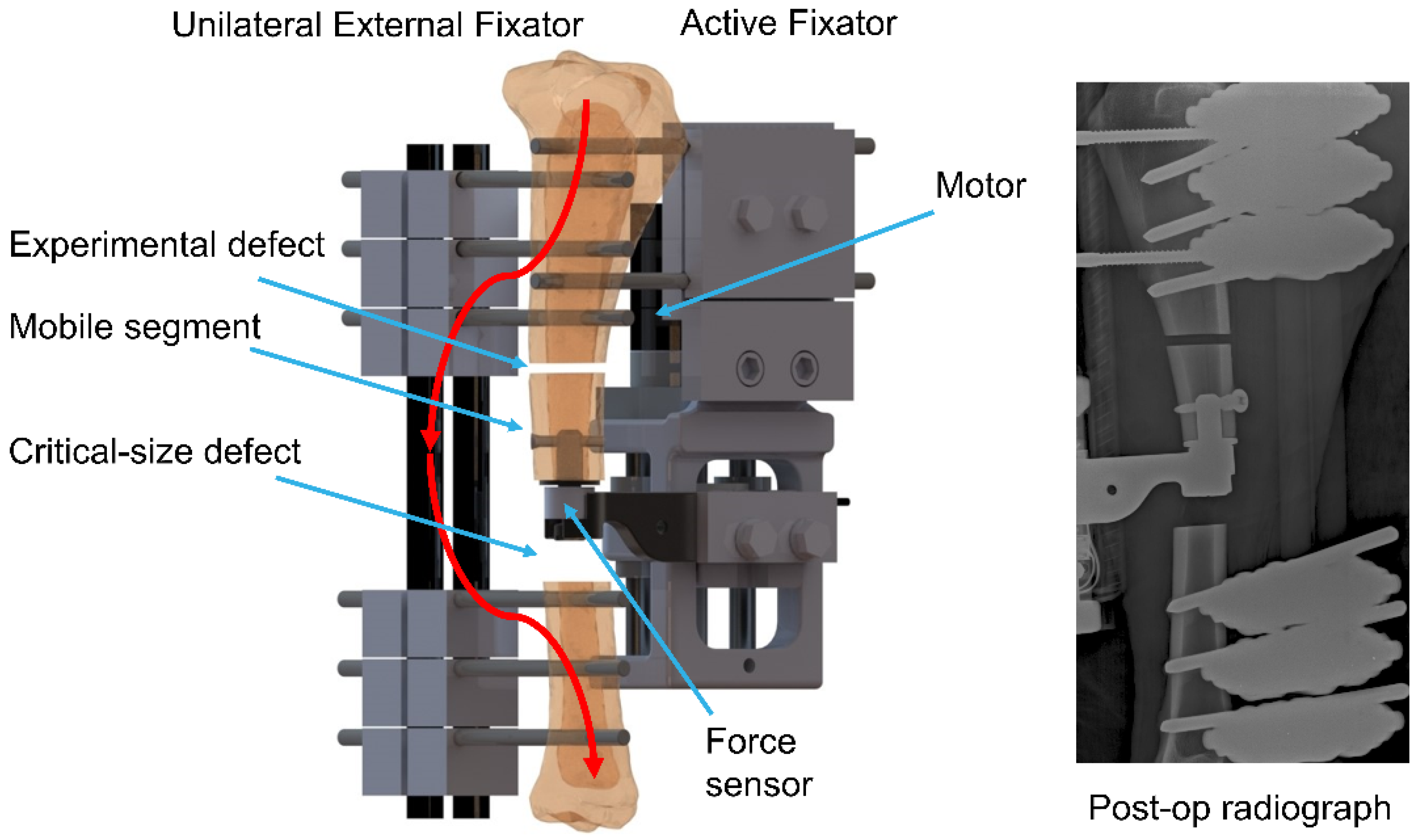 Unilateral External Fixator

Active Fixator

Motor

Experimental defect

Mobile segment

Critical-size defect

Force sensor

Post-op radiograph