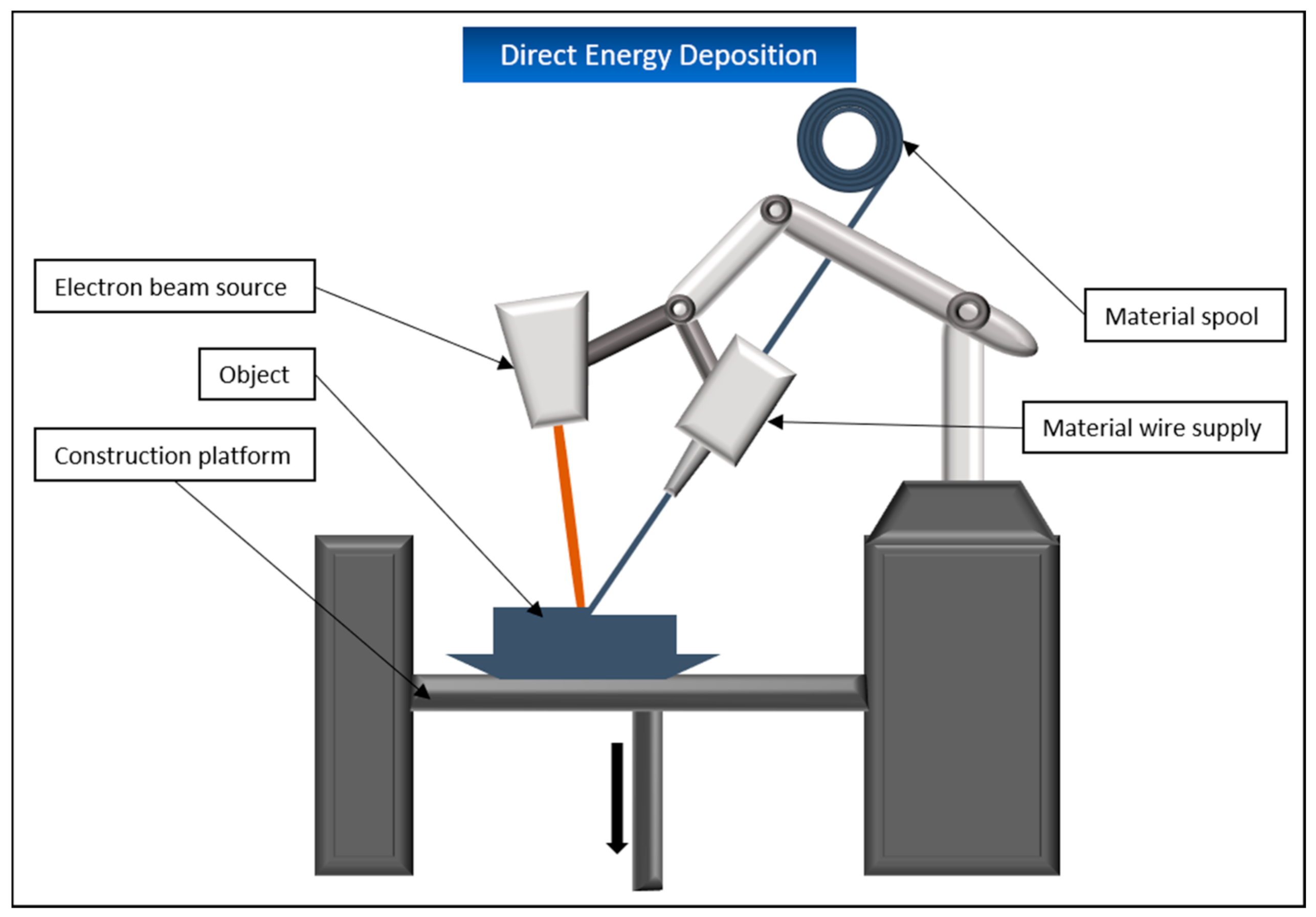 Direct Energy Deposition

Electron beam source

Object

Construction platform

Material spool

Material wire supply