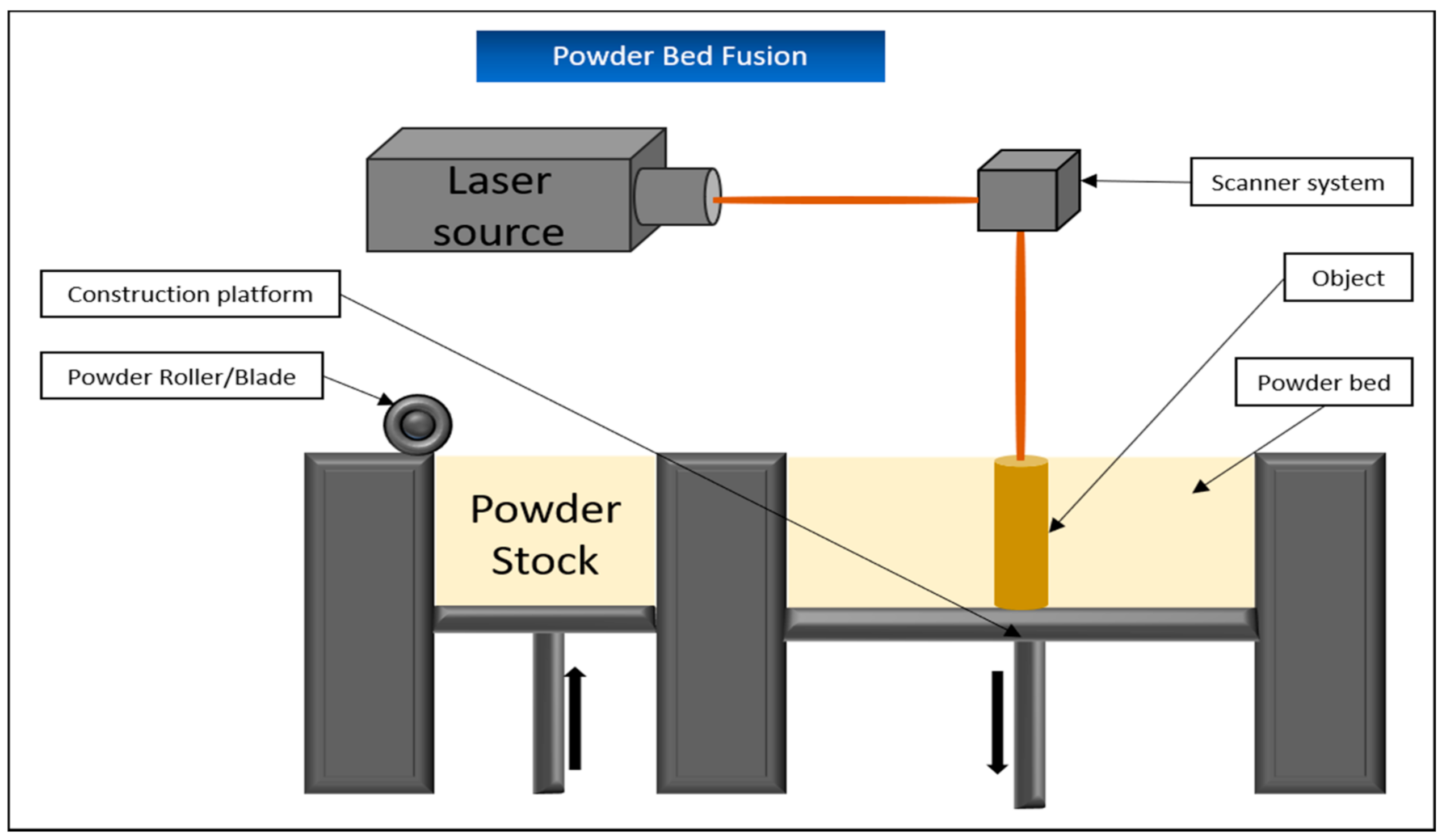 Powder Bed Fusion

Laser source

Scanner system

Construction platform

Object

Powder Roller/Blade

Powder bed

Powder Stock