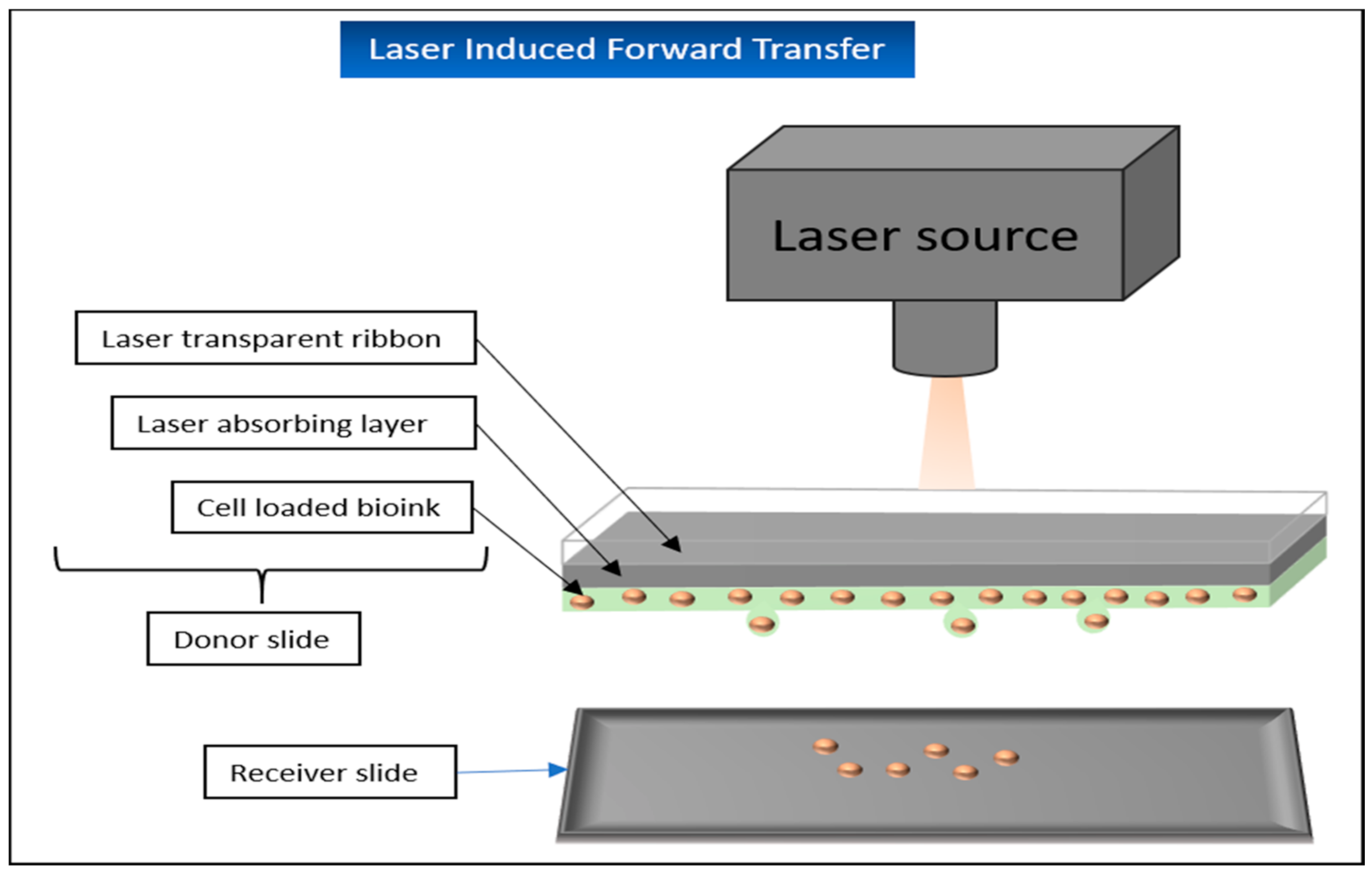 Laser Induced Forward Transfer

Laser source

Laser transparent ribbon

Laser absorbing layer

Cell loaded bioink

Donor slide

Receiver slide