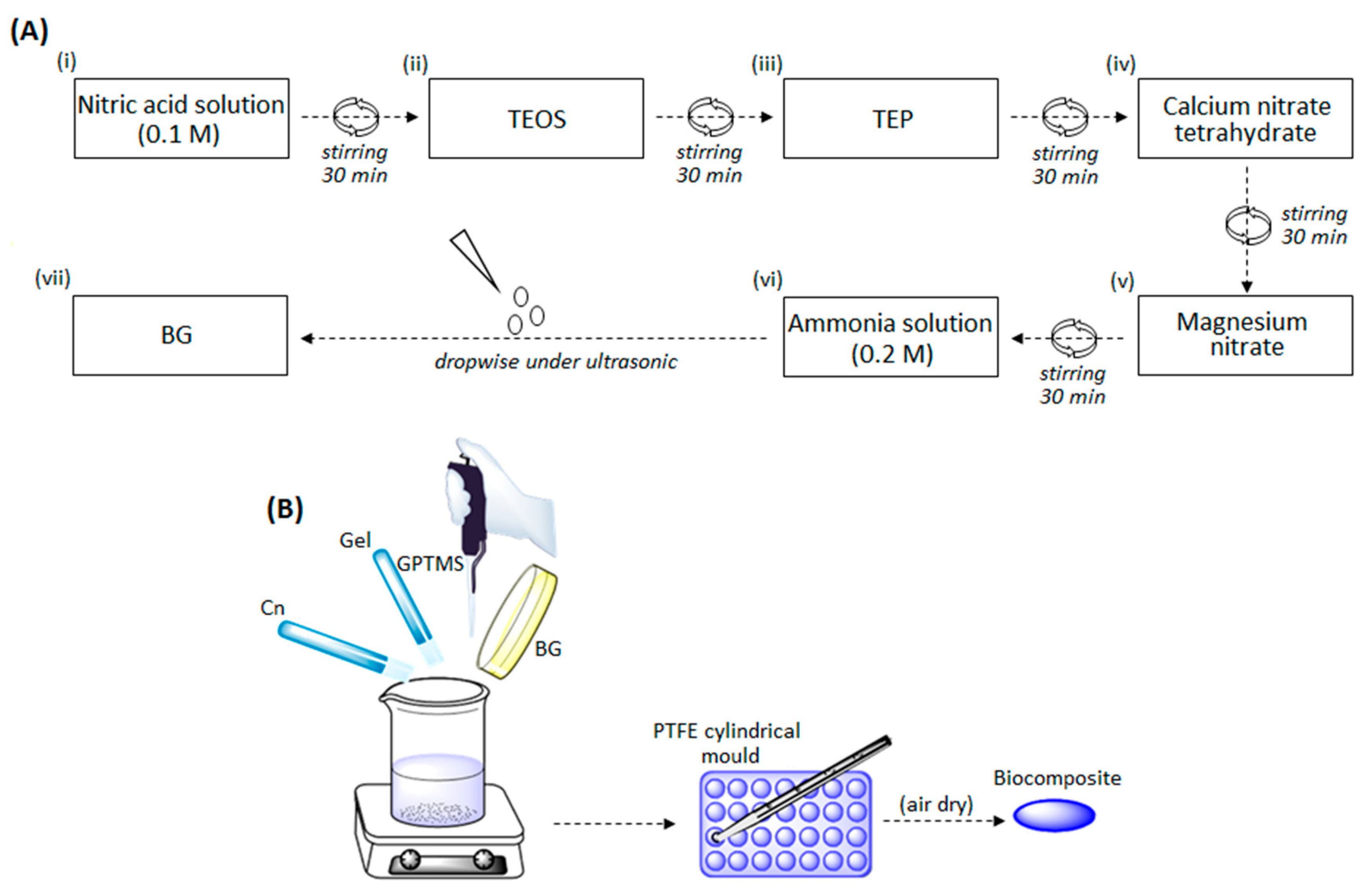 (A)

(i)
Nitric acid solution (0.1 M)

stirring 30 min

(ii)
TEOS

stirring 30 min

(iii)
TEP

stirring 30 min

(iv)
Calcium nitrate tetrahydrate

stirring 30 min

(v)
Magnesium nitrate

stirring 30 min

(vi)
Ammonia solution (0.2 M)

dropwise under ultrasonic

(vii)
BG

(B)

Gel
GPTMS
Cn
BG

PTFE cylindrical mould

(air dry)

Biocomposite