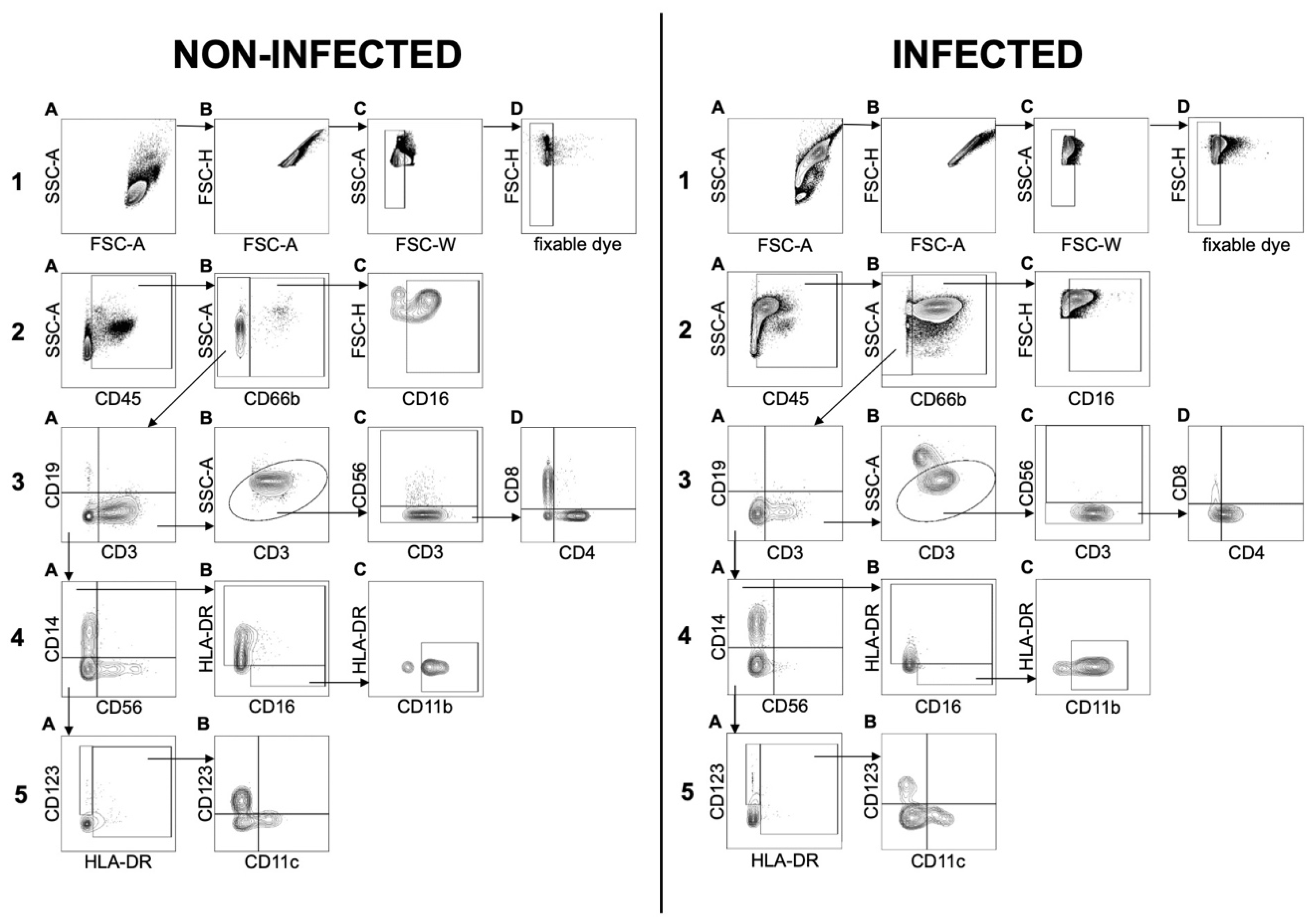 NON-INFECTED

1
A
SSC-A
FSC-A
B
FSC-H
FSC-A
C
SSC-A
FSC-W
D
FSC-H
fixable dye

2
A
SSC-A
CD45
B
SSC-A
CD66b
C
FSC-H
CD16

3
A
CD19
CD3
B
SSC-A
CD3
C
CD56
CD3
D
CD8
CD4

4
A
CD14
CD56
B
HLA-DR
CD16
C
HLA-DR
CD11b

5
A
CD123
HLA-DR
B
CD123
CD11c

INFECTED

1
A
SSC-A
FSC-A
B
FSC-H
FSC-A
C
SSC-A
FSC-W
D
FSC-H
fixable dye

2
A
SSC-A
CD45
B
SSC-A
CD66b
C
FSC-H
CD16

3
A
CD19
CD3
B
SSC-A
CD3
C
CD56
CD3
D
CD8
CD4

4
A
CD14
CD56
B
HLA-DR
CD16
C
HLA-DR
CD11b

5
A
CD123
HLA-DR
B
CD123
CD11c