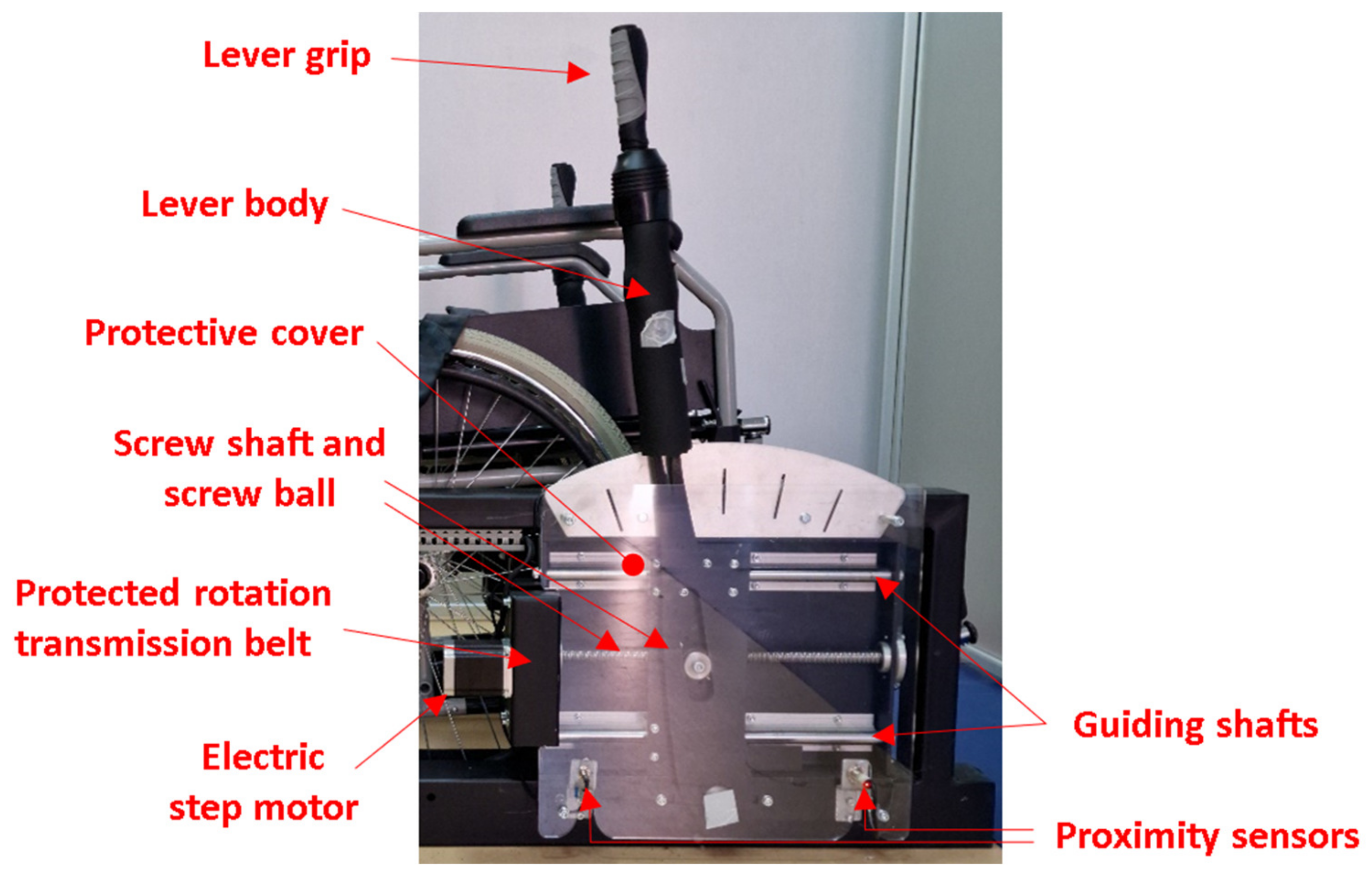 Lever grip

Lever body

Protective cover

Screw shaft and screw ball

Protected rotation transmission belt

Electric step motor

Guiding shafts

Proximity sensors