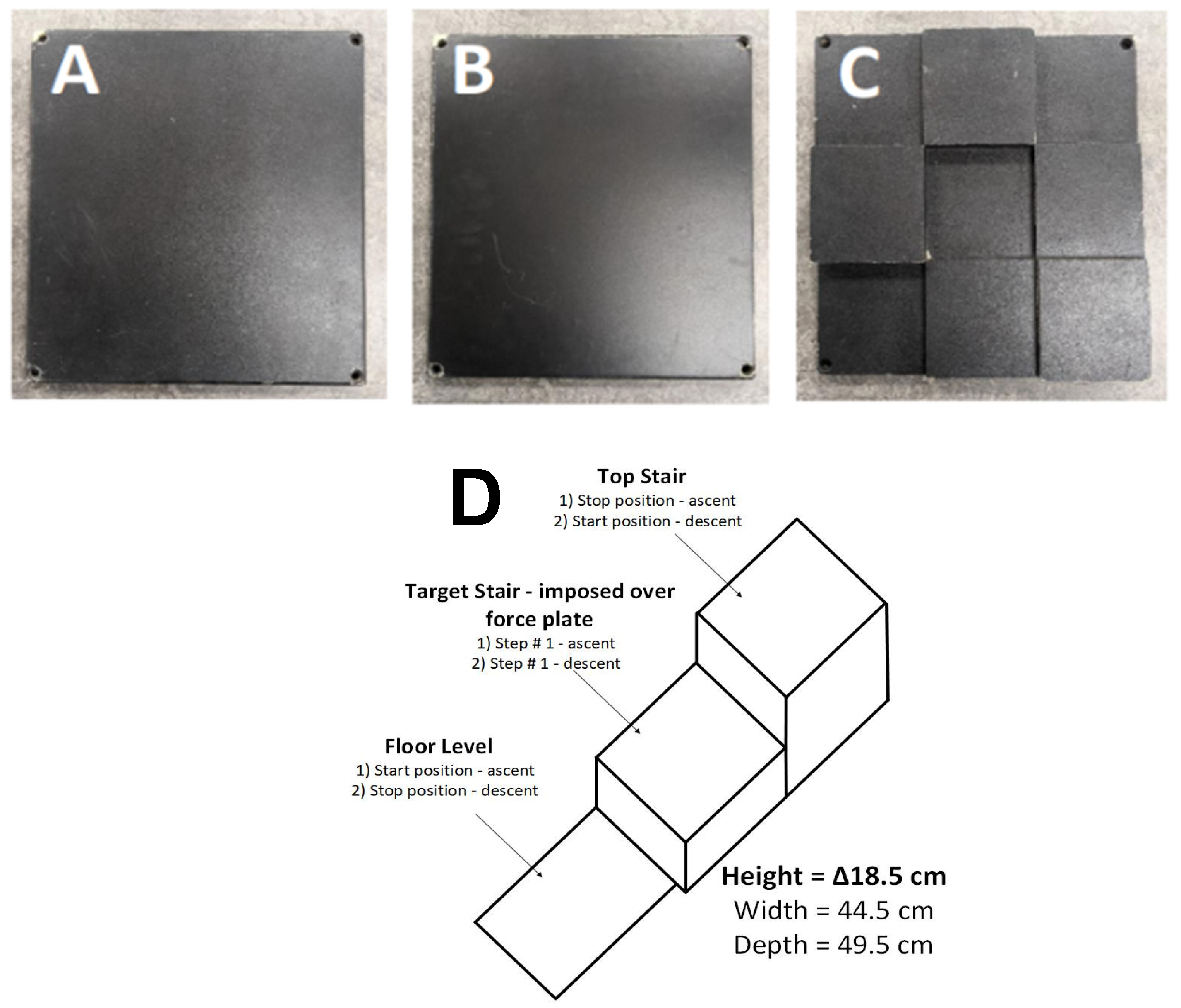 A

B

C

D

Top Stair
1) Stop position - ascent
2) Start position - descent

Target Stair - imposed over force plate
1) Step # 1 - ascent
2) Step # 1 - descent

Floor Level
1) Start position - ascent
2) Stop position - descent

Height = Δ18.5 cm
Width = 44.5 cm
Depth = 49.5 cm