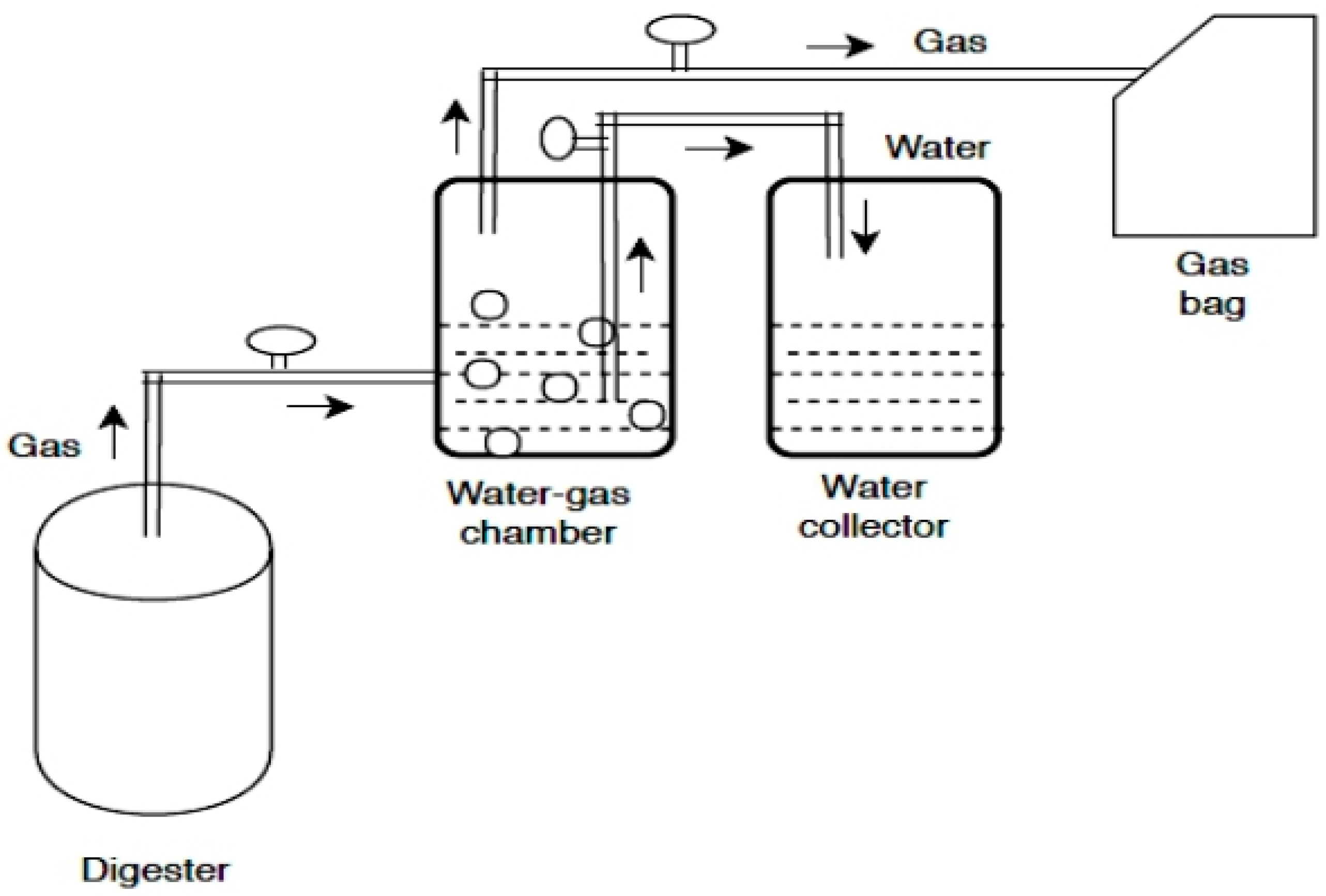 Gas

Water

Gas bag

Gas

Water-gas chamber

Water collector

Digester