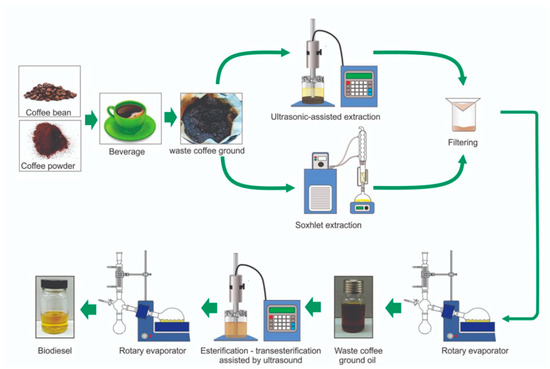 Coffee bean

Coffee powder

Beverage

waste coffee ground

Ultrasonic-assisted extraction

Soxhlet extraction

Filtering

Rotary evaporator

Waste coffee ground oil

Esterification - transesterification assisted by ultrasound

Rotary evaporator

Biodiesel