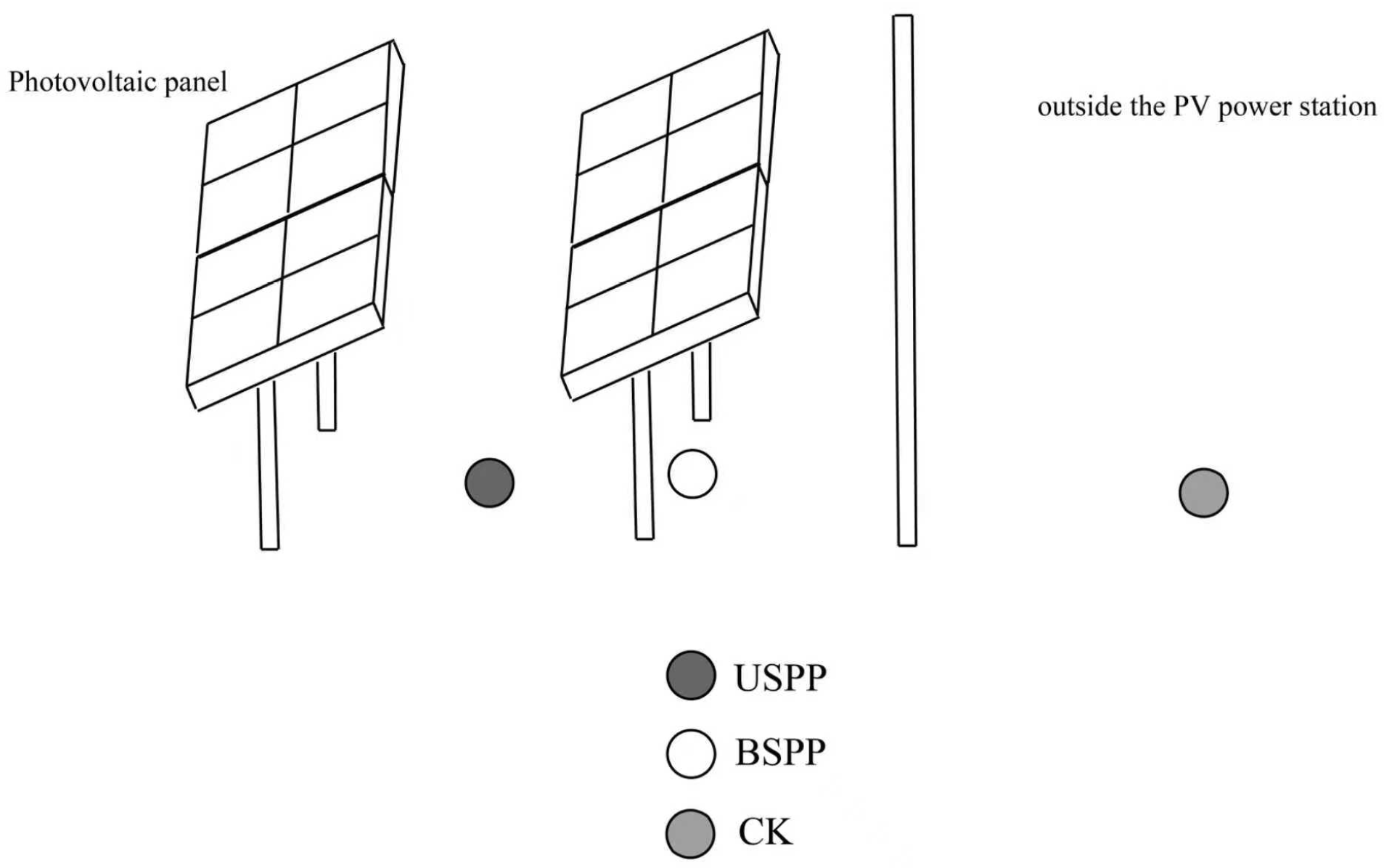 Photovoltaic panel

outside the PV power station

USPP

BSPP

CK