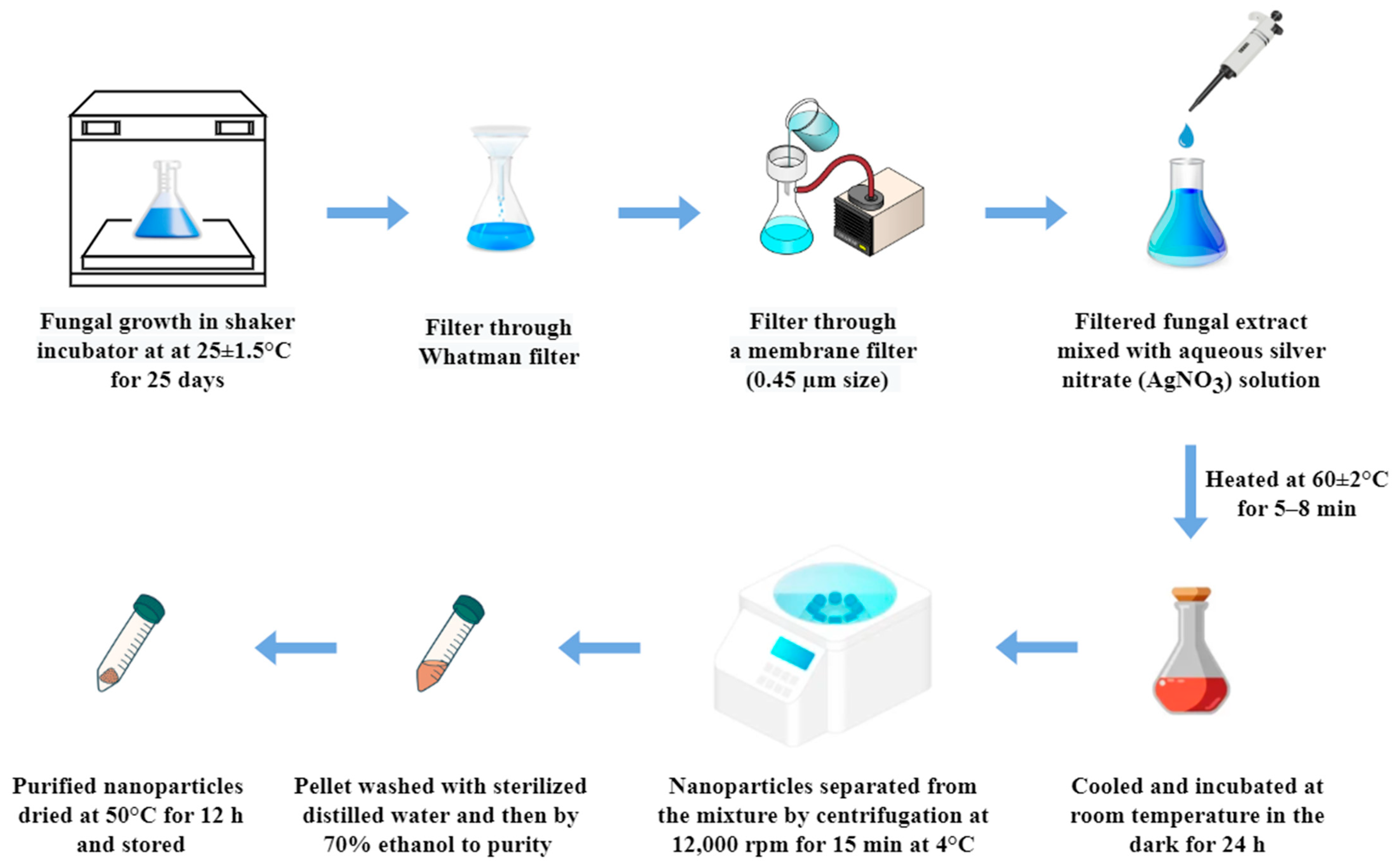 Fungal growth in shaker incubator at at 25±1.5°C for 25 days

Filter through Whatman filter

Filter through a membrane filter (0.45 µm size)

Filtered fungal extract mixed with aqueous silver nitrate ($AgNO_3$) solution

Heated at 60±2°C for 5–8 min

Cooled and incubated at room temperature in the dark for 24 h

Nanoparticles separated from the mixture by centrifugation at 12,000 rpm for 15 min at 4°C

Pellet washed with sterilized distilled water and then by 70% ethanol to purity

Purified nanoparticles dried at 50°C for 12 h and stored