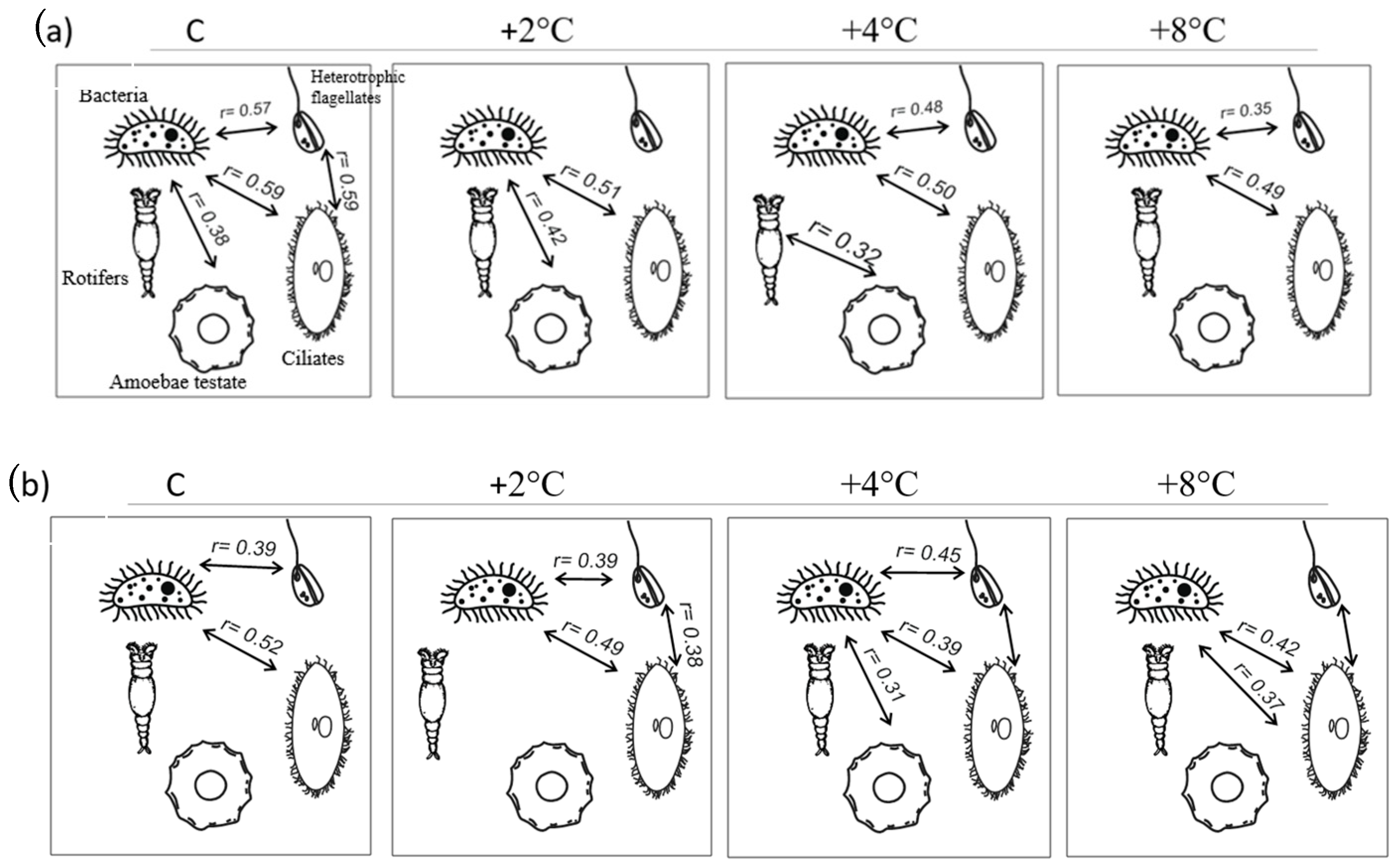 (a) C +2°C +4°C +8°C

Bacteria
Heterotrophic flagellates
r= 0.57
r= 0.59
r= 0.59
r= 0.38
Rotifers
Ciliates
Amoebae testate

r= 0.51
r= 0.42

r= 0.48
r= 0.50
r= 0.32

r= 0.35
r= 0.49

(b) C +2°C +4°C +8°C

r= 0.39
r= 0.52

r= 0.39
r= 0.49
r= 0.38

r= 0.45
r= 0.39
r= 0.31

r= 0.42
r= 0.37