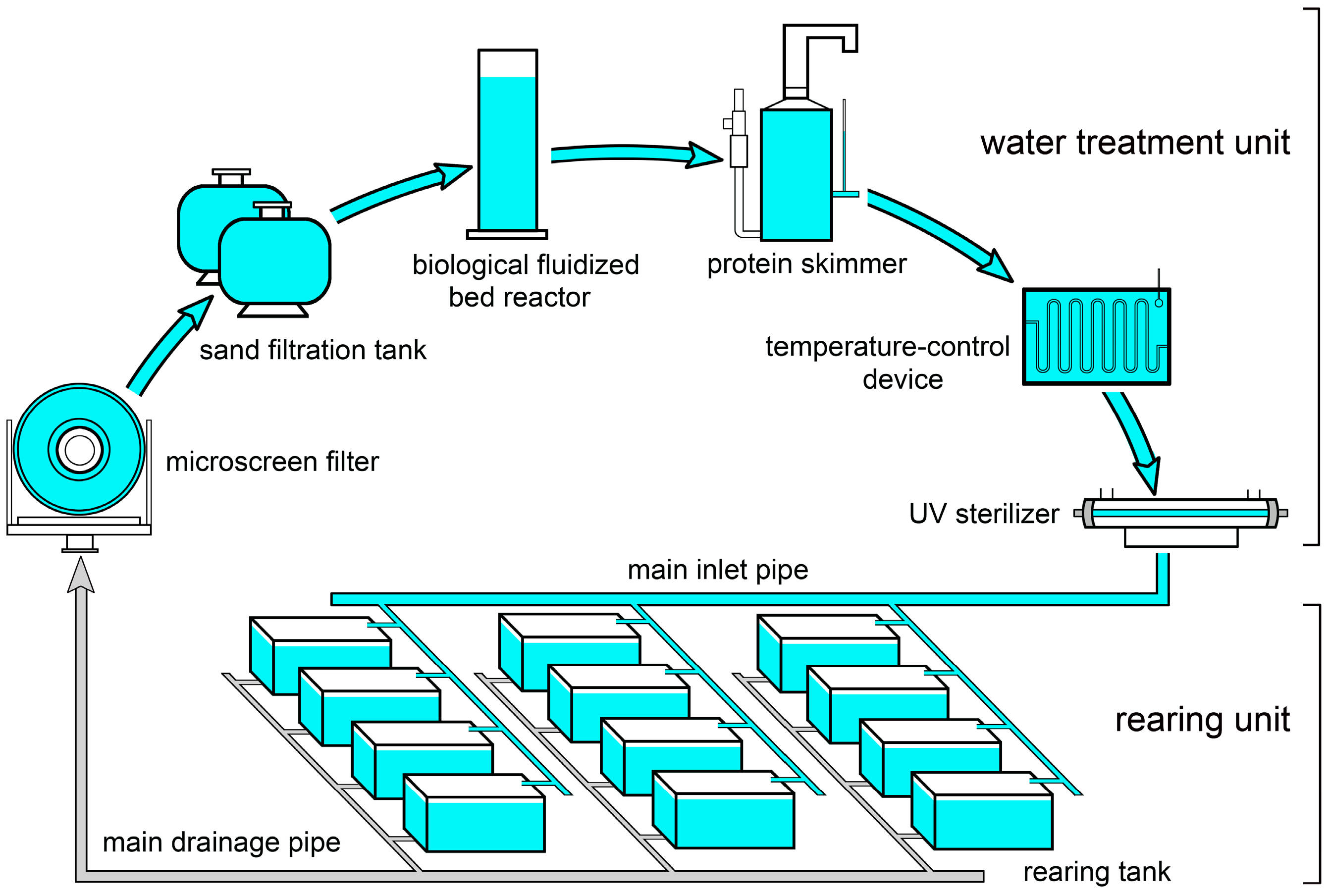 water treatment unit

biological fluidized bed reactor

protein skimmer

sand filtration tank

temperature-control device

microscreen filter

UV sterilizer

main inlet pipe

rearing unit

main drainage pipe

rearing tank