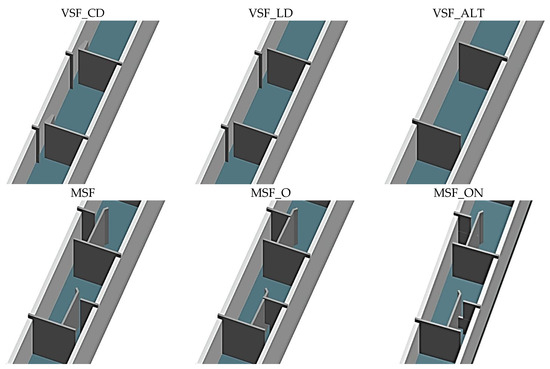 VSF_CD

VSF_LD

VSF_ALT

MSF

MSF_O

MSF_ON