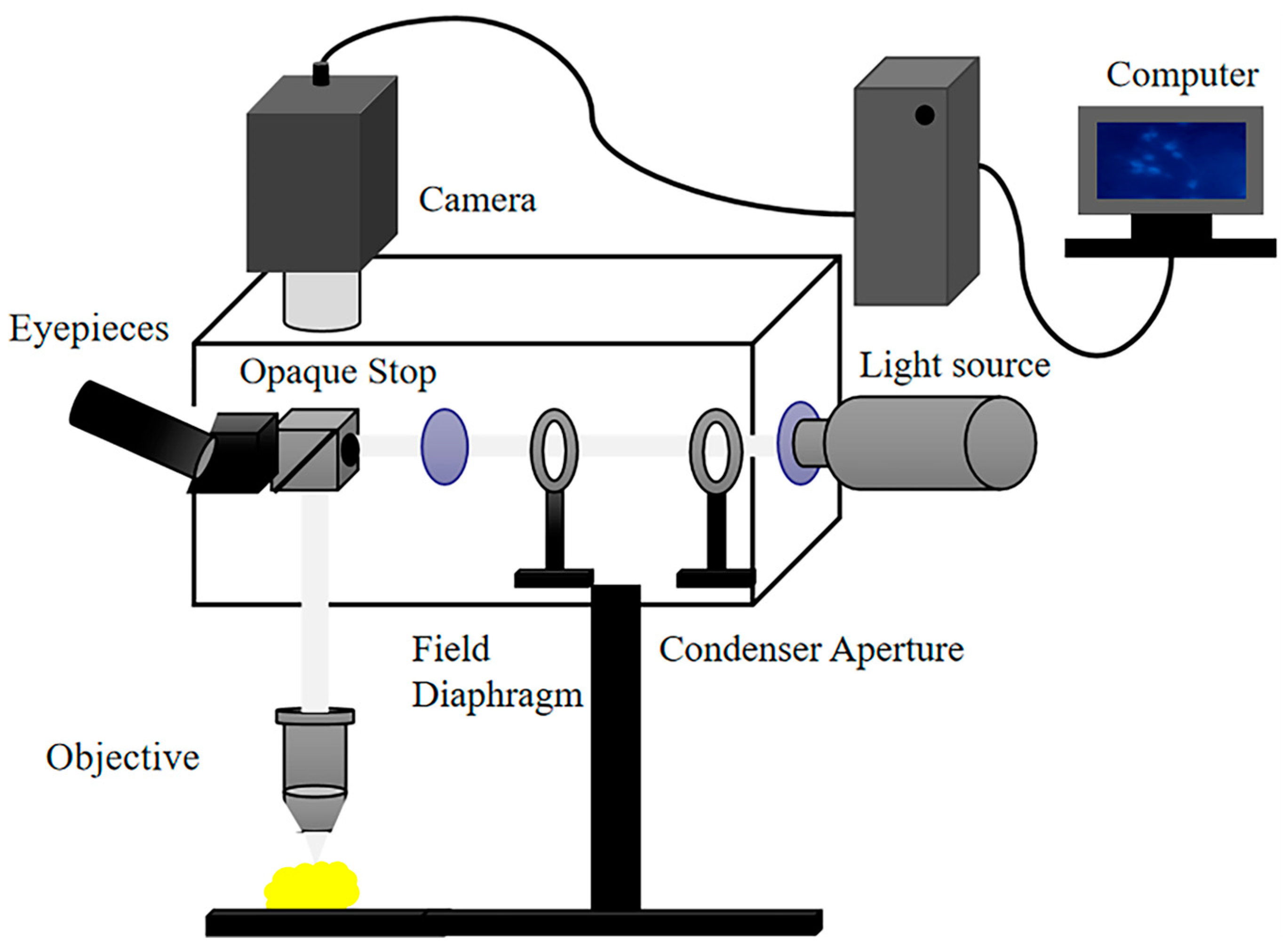 Computer

Camera

Eyepieces

Opaque Stop

Light source

Field Diaphragm

Condenser Aperture

Objective