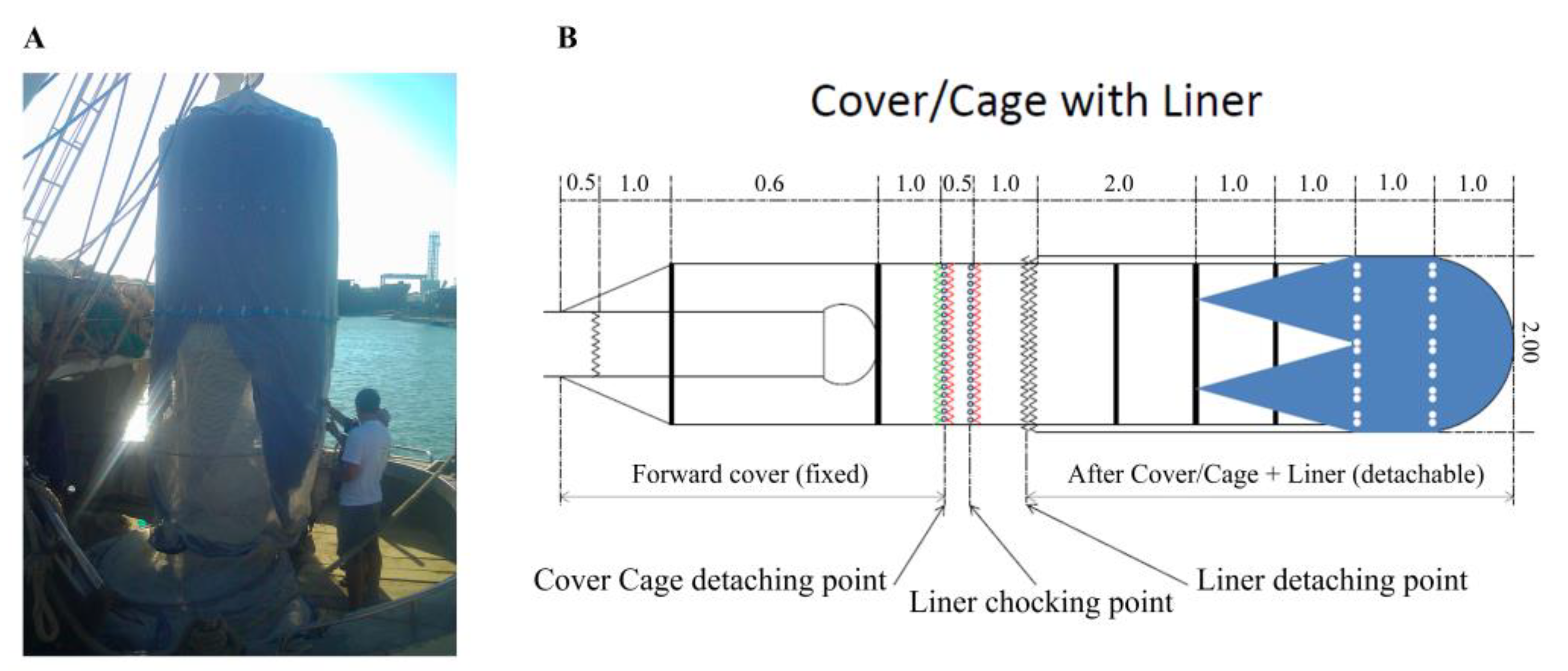 A

B

Cover/Cage with Liner

0.5 1.0 0.6 1.0 0.5 1.0 2.0 1.0 1.0 1.0 1.0

2.00

Forward cover (fixed)

After Cover/Cage + Liner (detachable)

Cover Cage detaching point

Liner chocking point

Liner detaching point