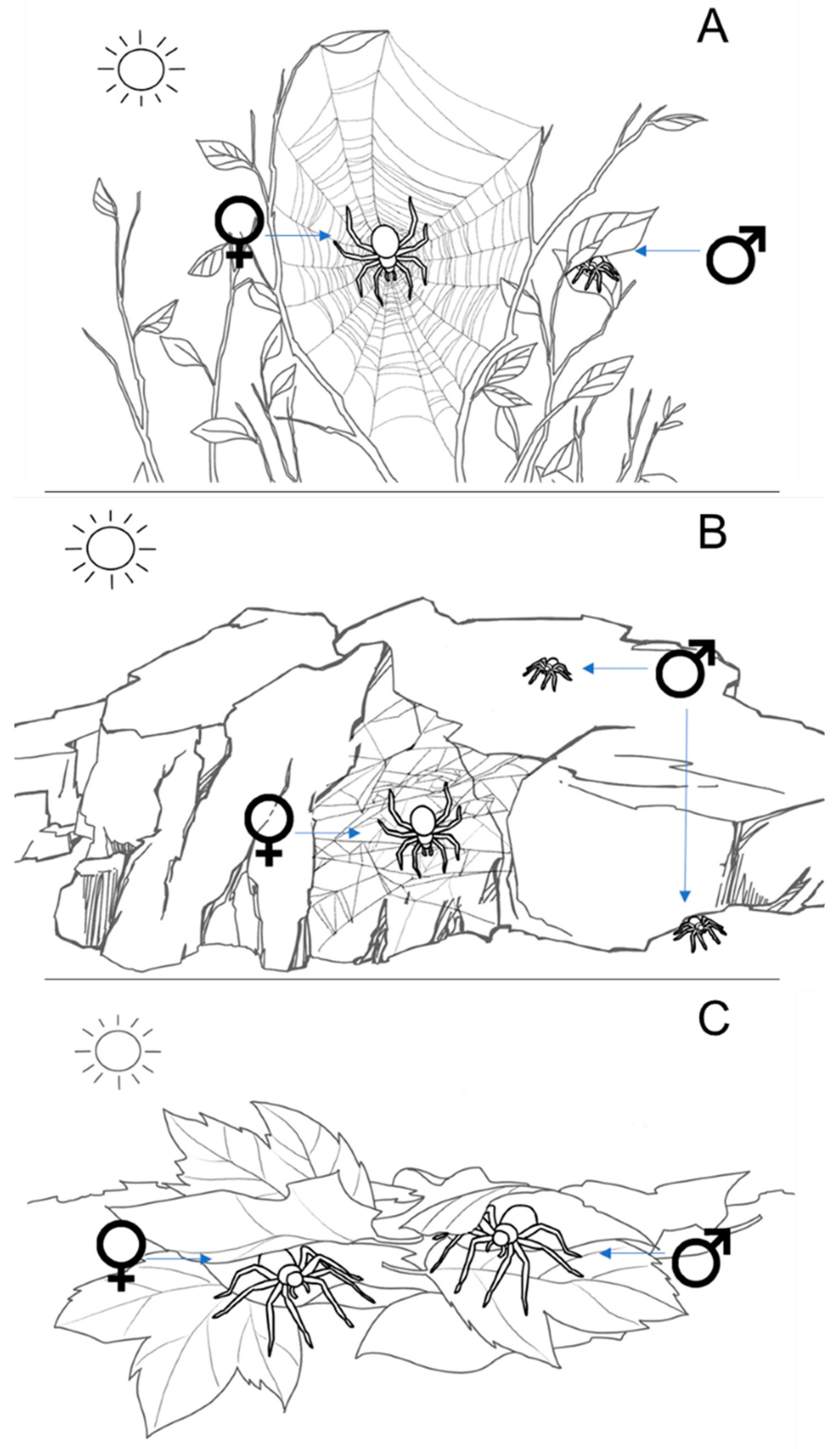 A

♀

♂

B

♂

♀

C

♀

♂