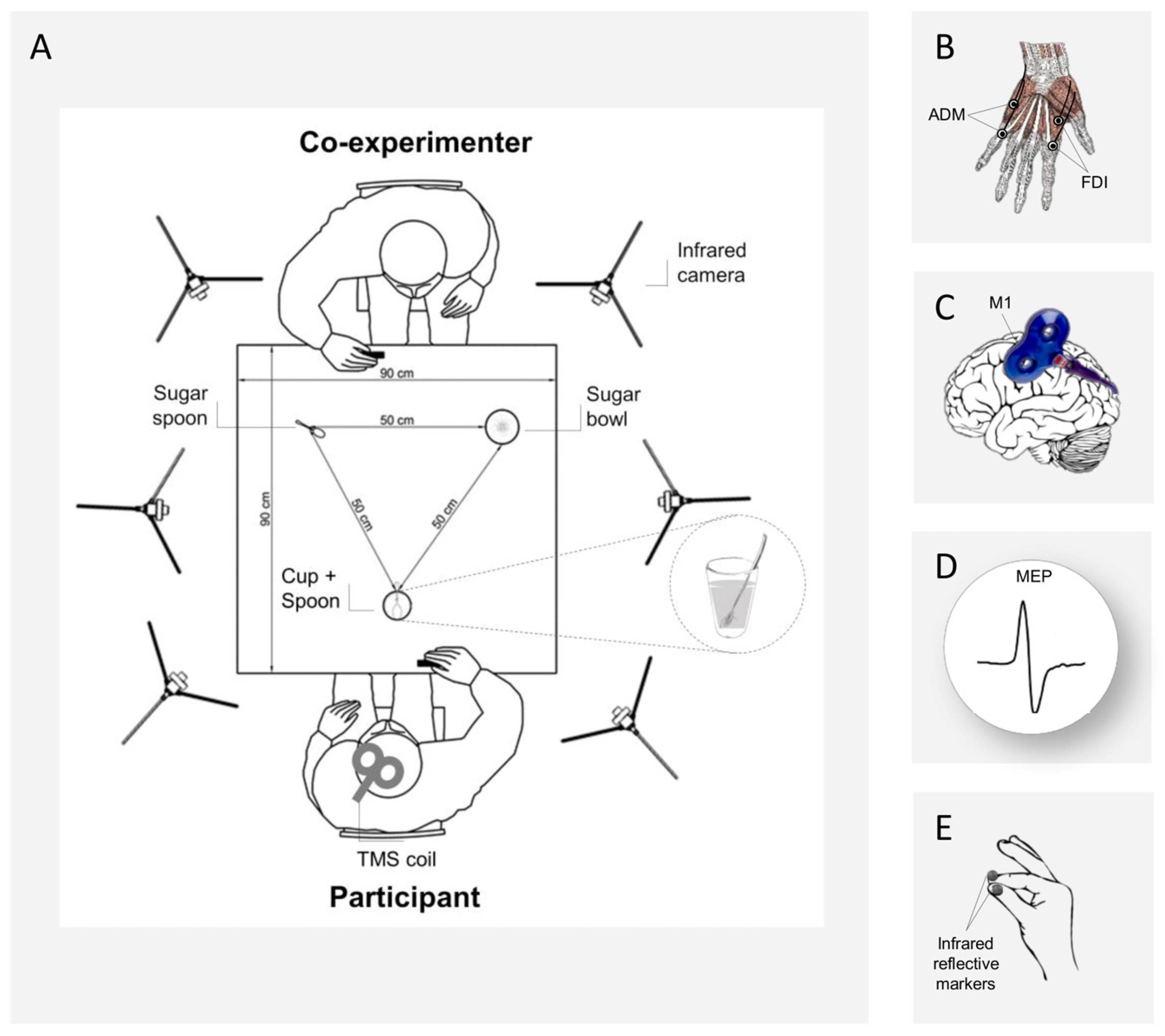 A

Co-experimenter

Infrared camera

90 cm

Sugar spoon

50 cm

Sugar bowl

90 cm

50 cm

50 cm

Cup + Spoon

TMS coil

Participant

B

ADM

FDI

C

M1

D

MEP

E

Infrared reflective markers