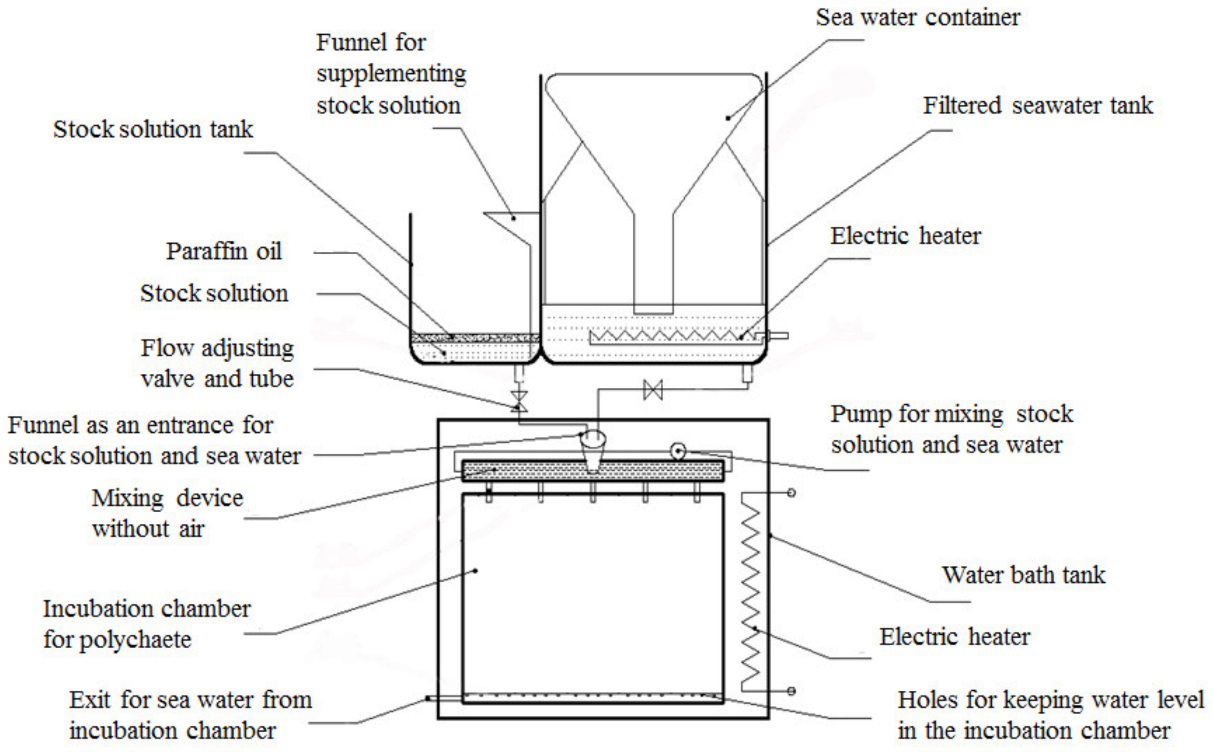 Sea water container

Funnel for supplementing stock solution

Filtered seawater tank

Stock solution tank

Electric heater

Paraffin oil

Stock solution

Flow adjusting valve and tube

Funnel as an entrance for stock solution and sea water

Pump for mixing stock solution and sea water

Mixing device without air

Water bath tank

Incubation chamber for polychaete

Electric heater

Exit for sea water from incubation chamber

Holes for keeping water level in the incubation chamber